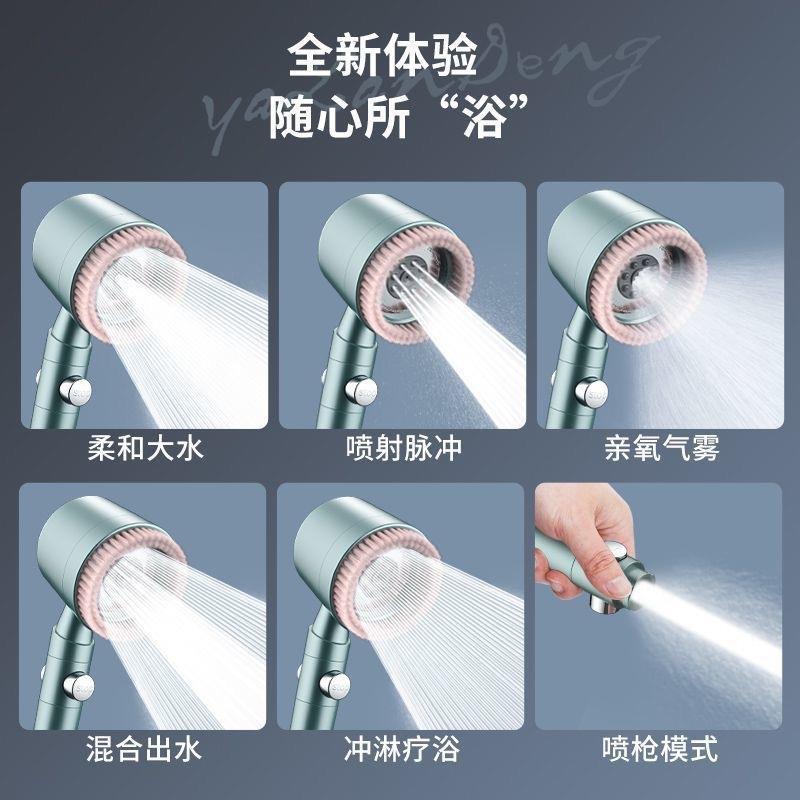 全新体验
随心所“浴”

yaoandeng

柔和大水

喷射脉冲

亲氧气雾

混合出水

冲淋疗浴

喷枪模式