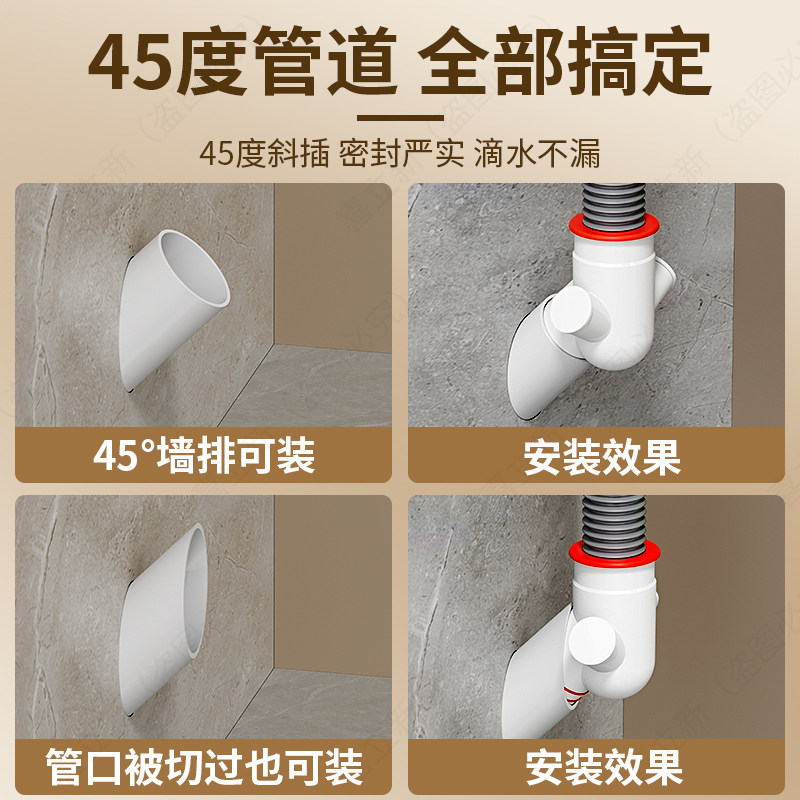 45度管道 全部搞定

45度斜插 密封严实 滴水不漏

45°墙排可装

安装效果

管口被切过也可装

安装效果