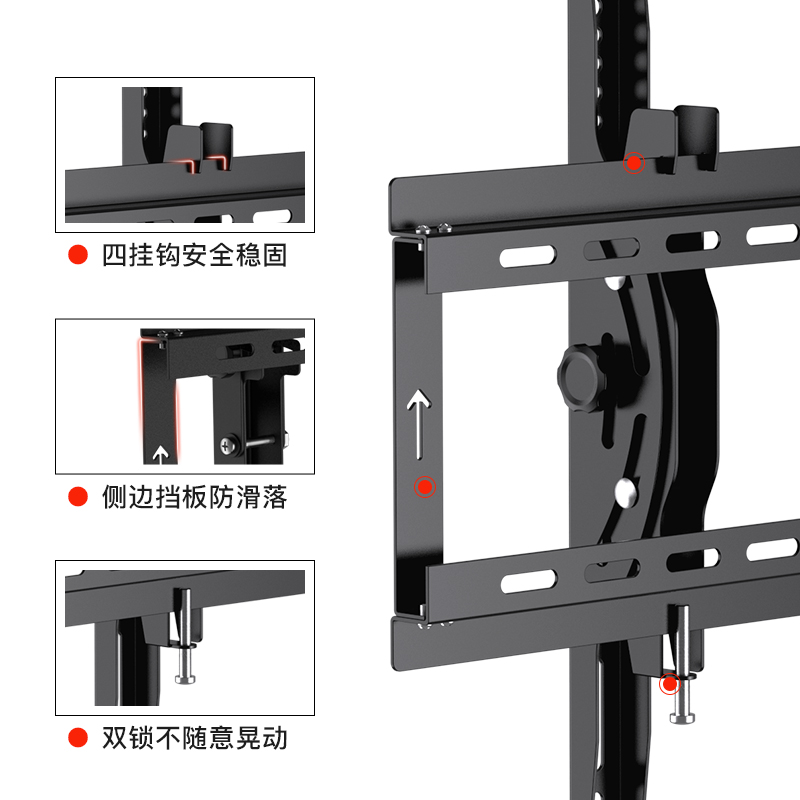 四挂钩安全稳固

侧边挡板防滑落

双锁不随意晃动