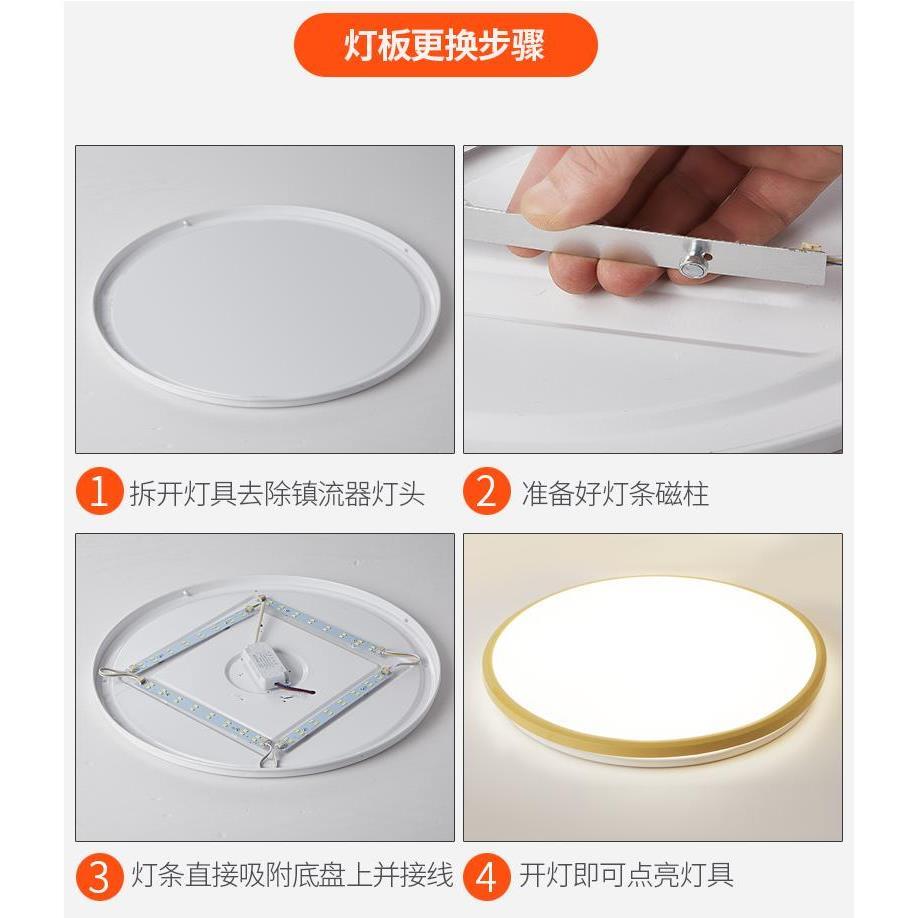 灯板更换步骤

1 拆开灯具去除镇流器灯头

2 准备好灯条磁柱

3 灯条直接吸附底盘上并接线

4 开灯即可点亮灯具