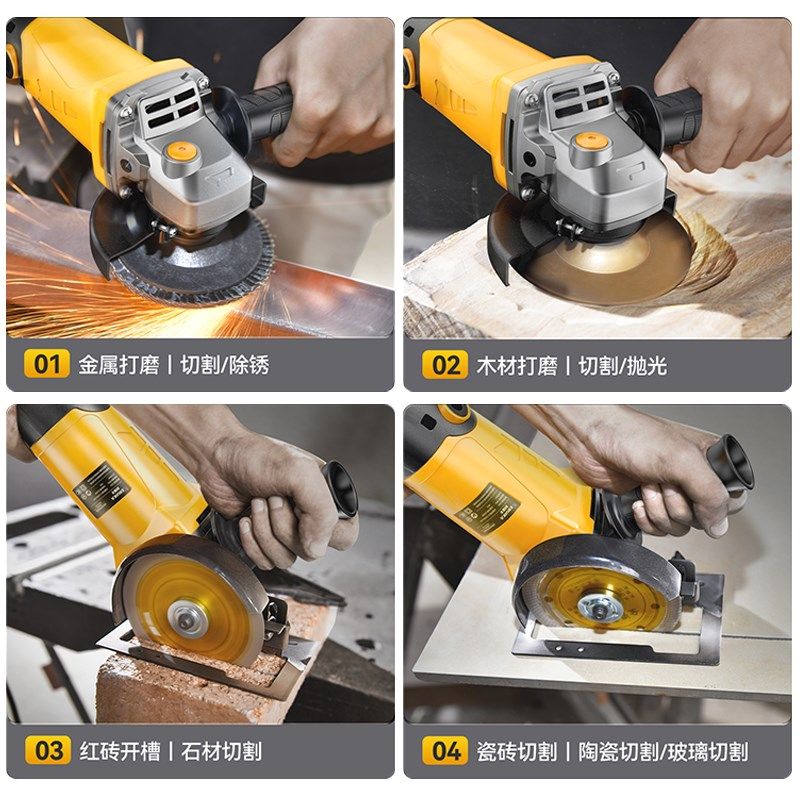 01 金属打磨 | 切割/除锈

02 木材打磨 | 切割/抛光

03 红砖开槽 | 石材切割

04 瓷砖切割 | 陶瓷切割/玻璃切割