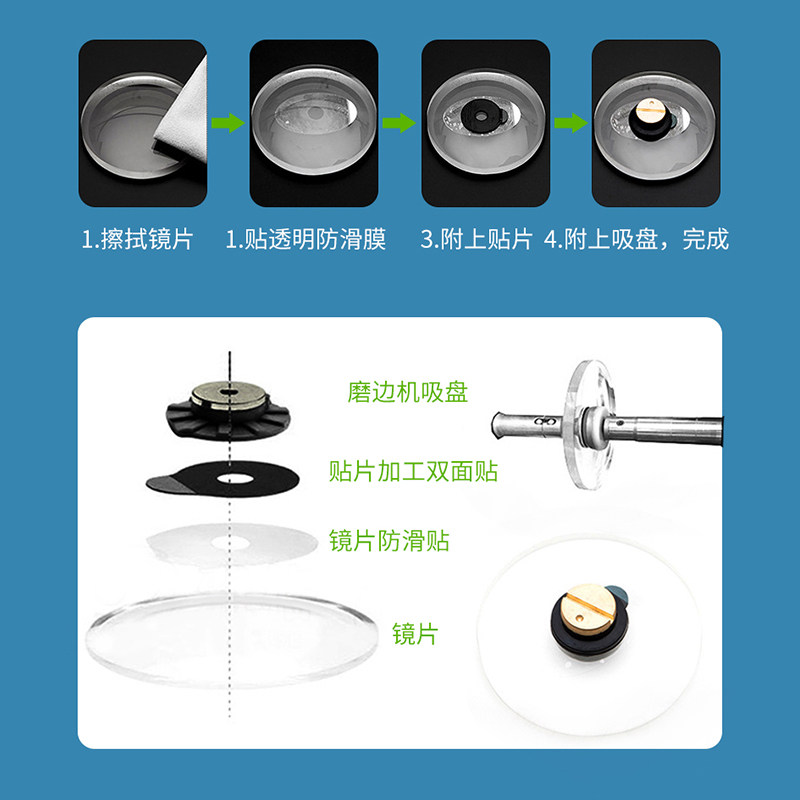 1.擦拭镜片 1.贴透明防滑膜 3.附上贴片 4.附上吸盘，完成

磨边机吸盘

贴片加工双面贴

镜片防滑贴

镜片