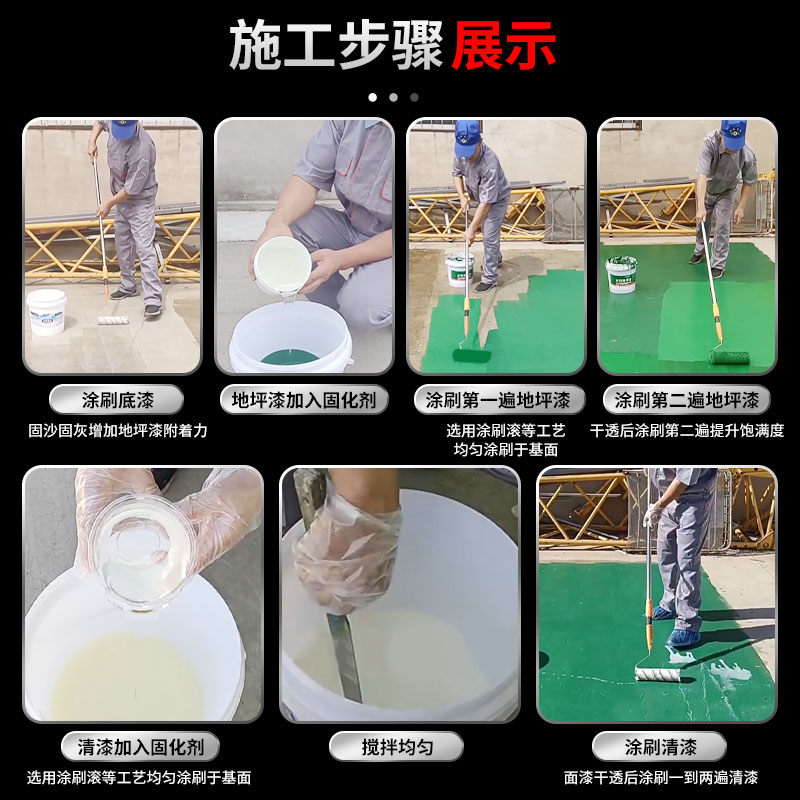 施工步骤展示

涂刷底漆
固沙固灰增加地坪漆附着力

地坪漆加入固化剂

涂刷第一遍地坪漆
选用涂刷滚等工艺均匀涂刷于基面

涂刷第二遍地坪漆
干透后涂刷第二遍提升饱满度

清漆加入固化剂
选用涂刷滚等工艺均匀涂刷于基面

搅拌均匀

涂刷清漆
面漆干透后涂刷一到两遍清漆