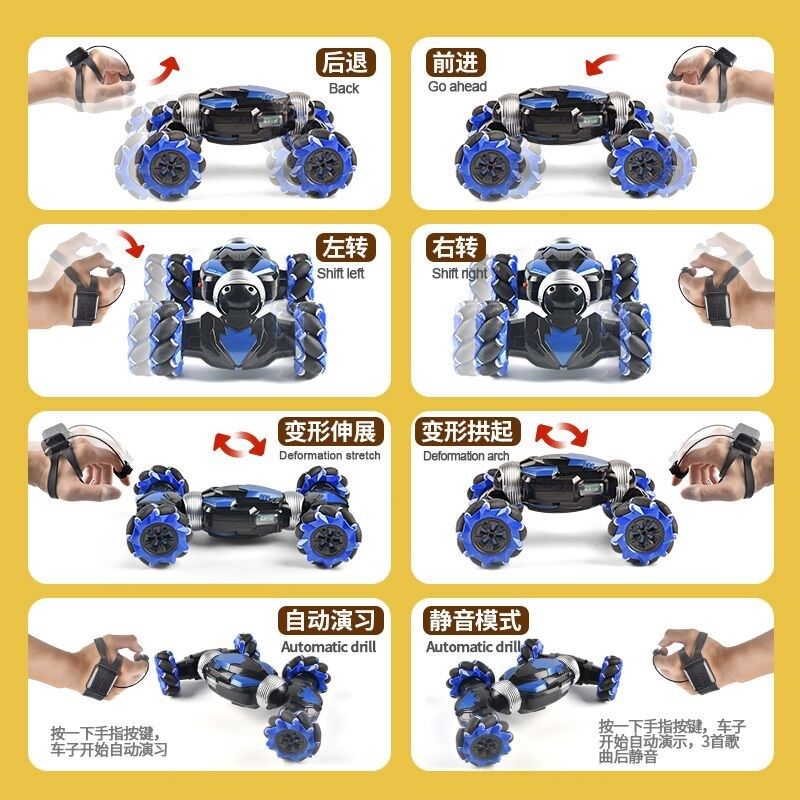 后退
Back

前进
Go ahead

左转
Shift left

右转
Shift right

变形伸展
Deformation stretch

变形拱起
Deformation arch

自动演习
Automatic drill

按一下手指按键，车子开始自动演习

静音模式
Automatic drill

按一下手指按键，车子开始自动演示，3首歌曲后静音