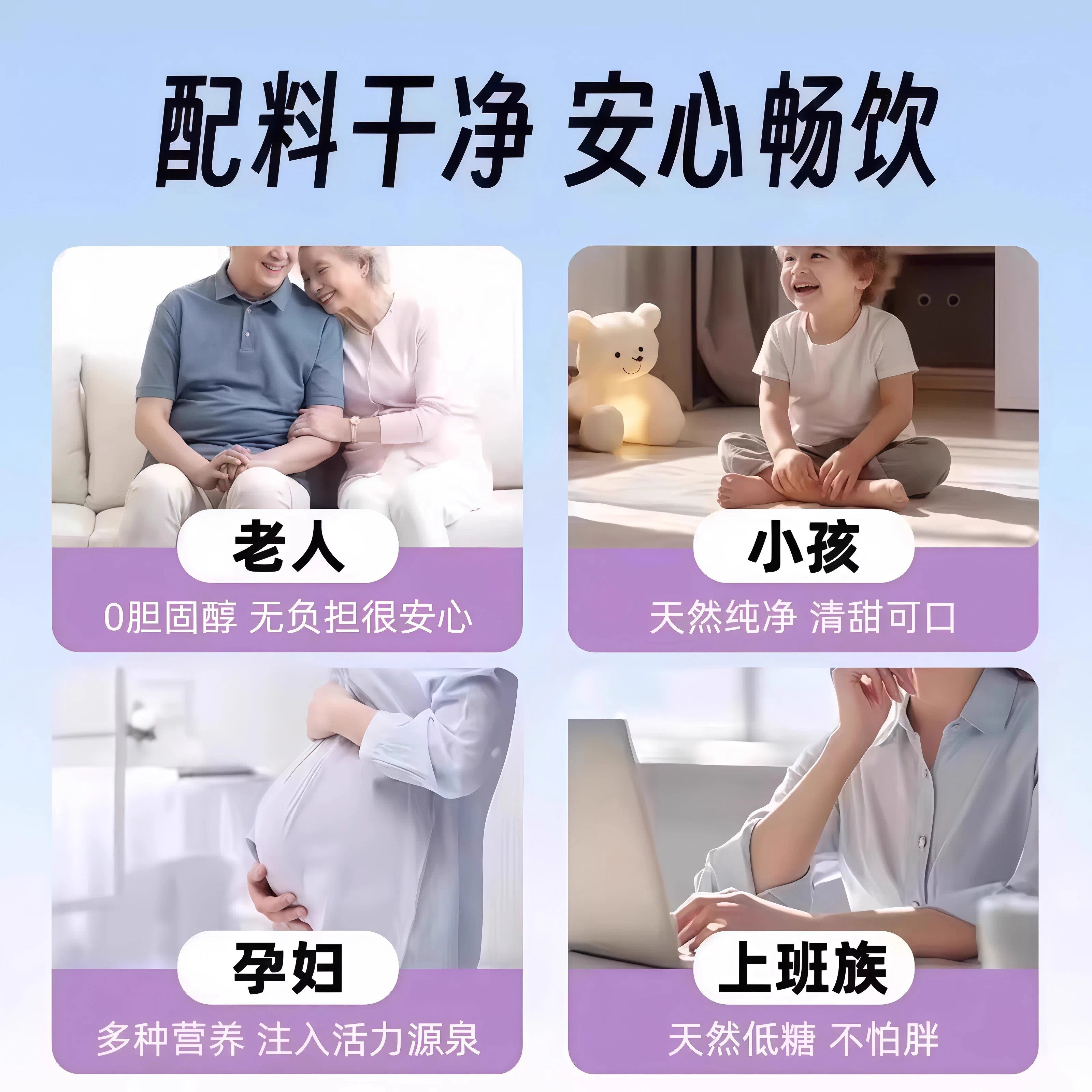 配料干净 安心畅饮

老人
0胆固醇 无负担很安心

小孩
天然纯净 清甜可口

孕妇
多种营养 注入活力源泉

上班族
天然低糖 不怕胖