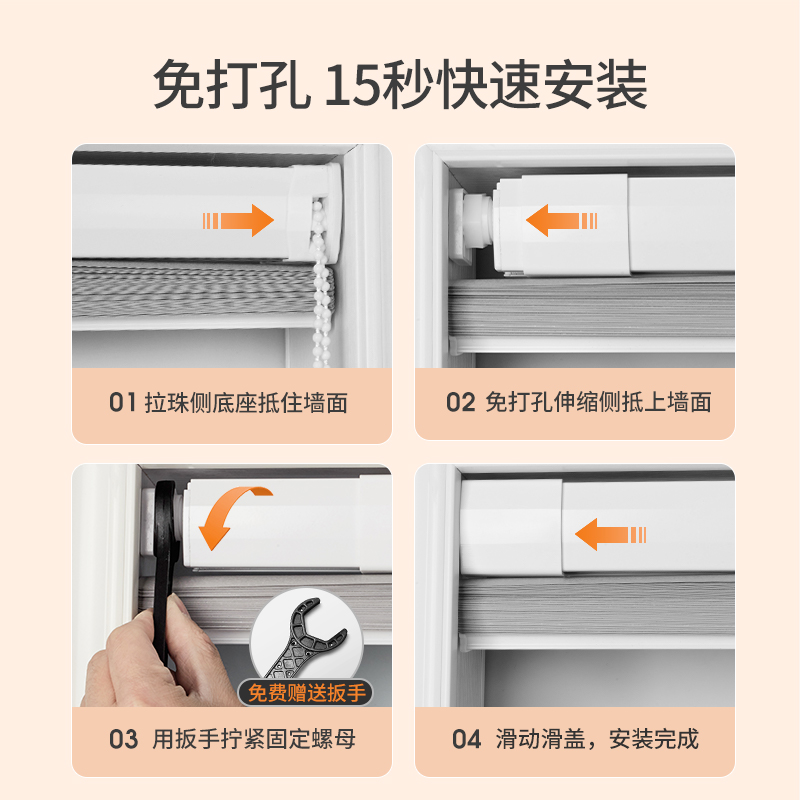 免打孔 15秒快速安装

01 拉珠侧底座抵住墙面

02 免打孔伸缩侧抵上墙面

免费赠送扳手

03 用扳手拧紧固定螺母

04 滑动滑盖，安装完成