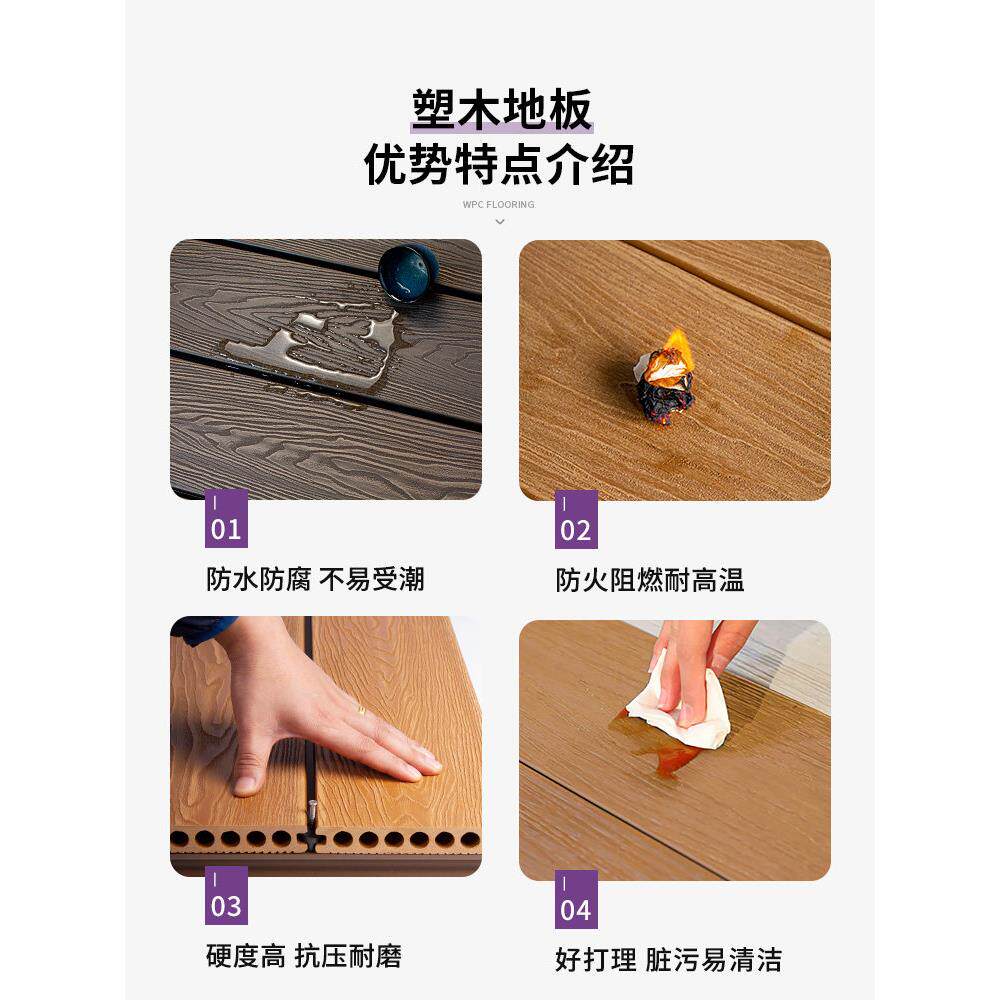 塑木地板
优势特点介绍

WPC FLOORING

01
防水防腐 不易受潮

02
防火阻燃耐高温

03
硬度高 抗压耐磨

04
好打理 脏污易清洁