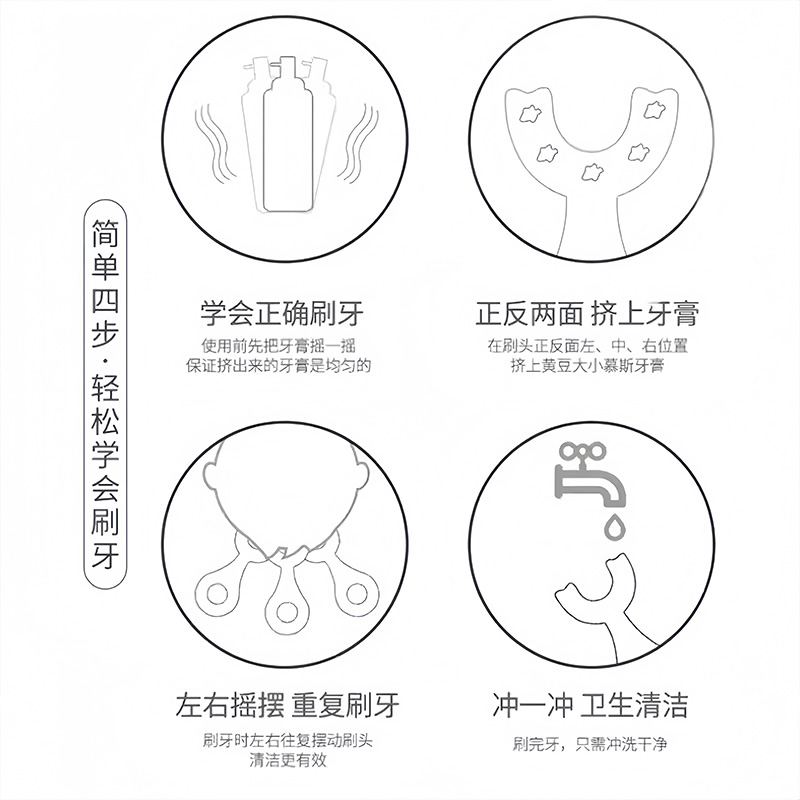 简单四步·轻松学会刷牙

学会正确刷牙
使用前先把牙膏摇一摇
保证挤出来的牙膏是均匀的

正反两面 挤上牙膏
在刷头正反面左、中、右位置
挤上黄豆大小慕斯牙膏

左右摇摆 重复刷牙
刷牙时左右往复摆动刷头
清洁更有效

冲一冲 卫生清洁
刷完牙，只需冲洗干净