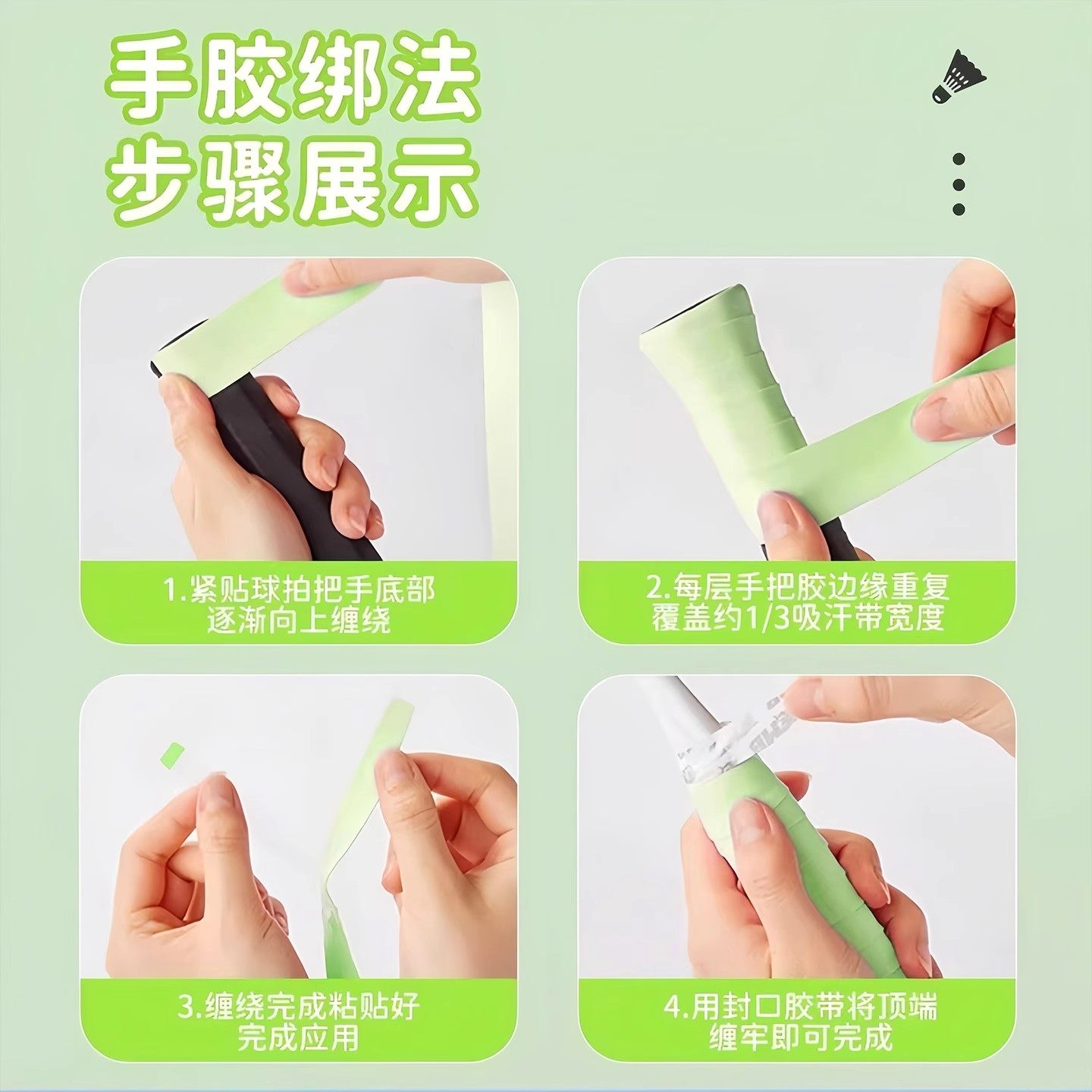 手胶绑法
步骤展示

1.紧贴球拍把手底部
逐渐向上缠绕

2.每层手把胶边缘重复
覆盖约1/3吸汗带宽度

3.缠绕完成粘贴好
完成应用

4.用封口胶带将顶端
缠牢即可完成