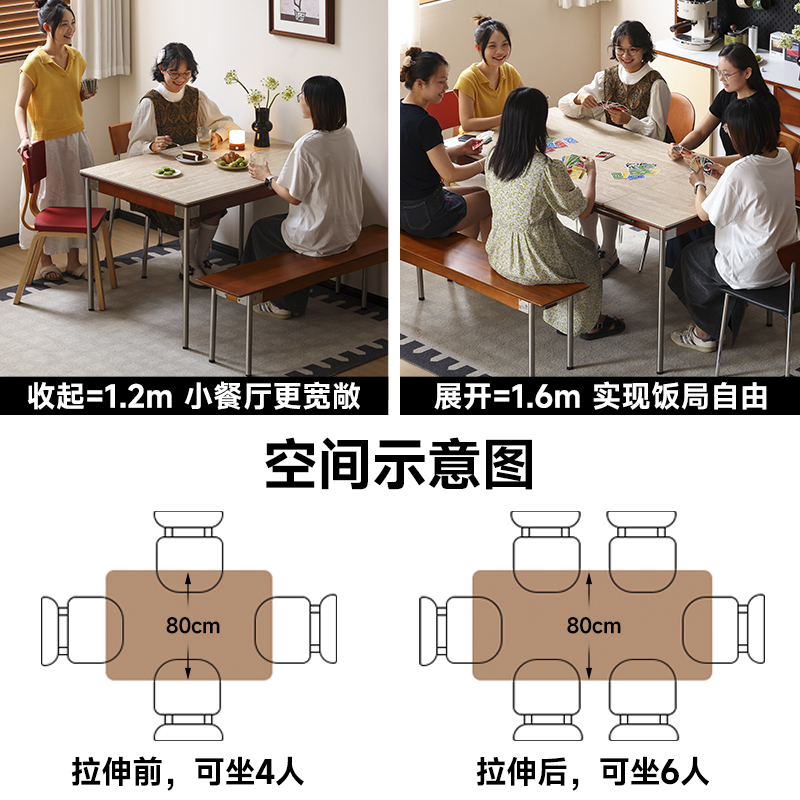 收起=1.2m 小餐厅更宽敞

展开=1.6m 实现饭局自由

空间示意图

80cm

拉伸前，可坐4人

80cm

拉伸后，可坐6人