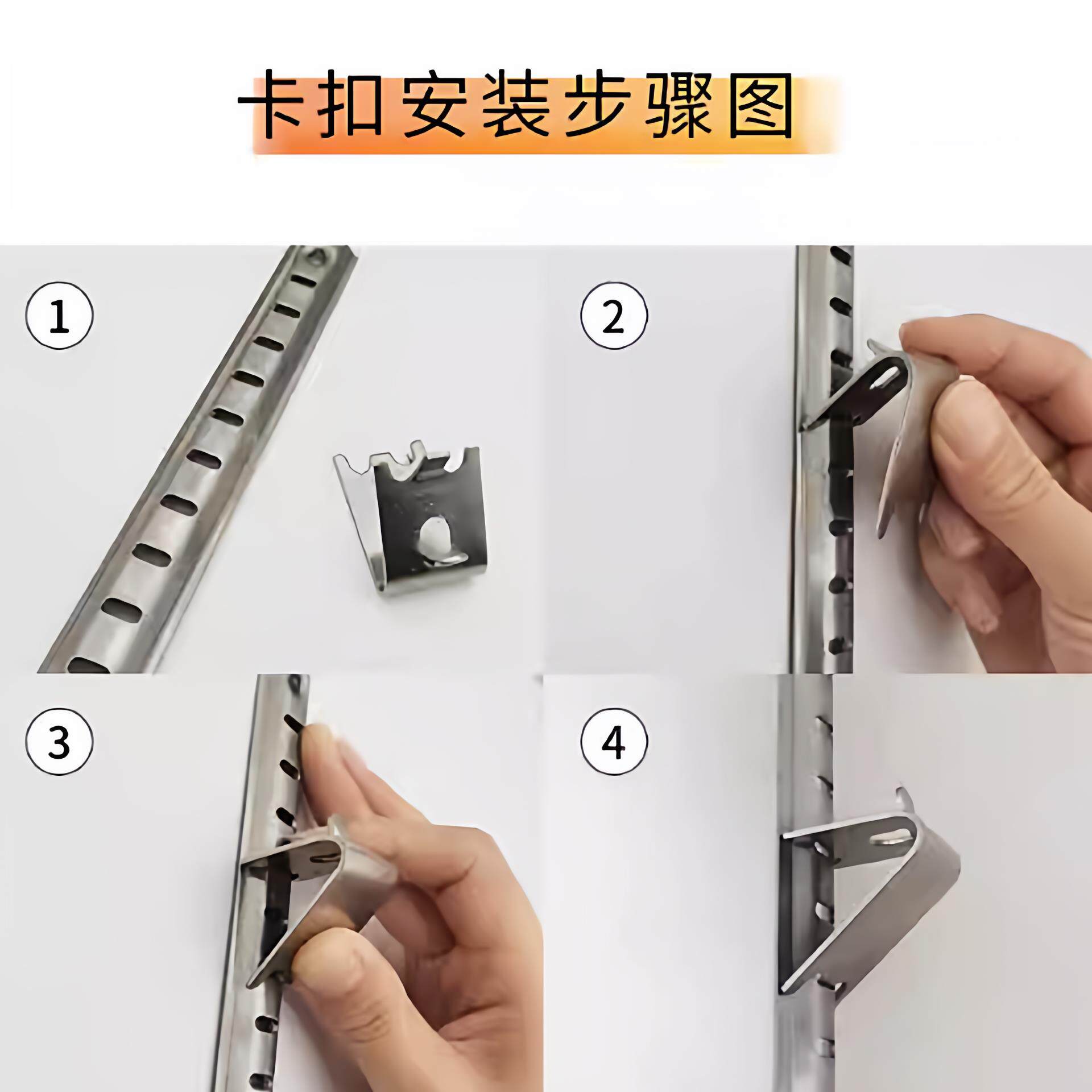 卡扣安装步骤图

1

2

3

4