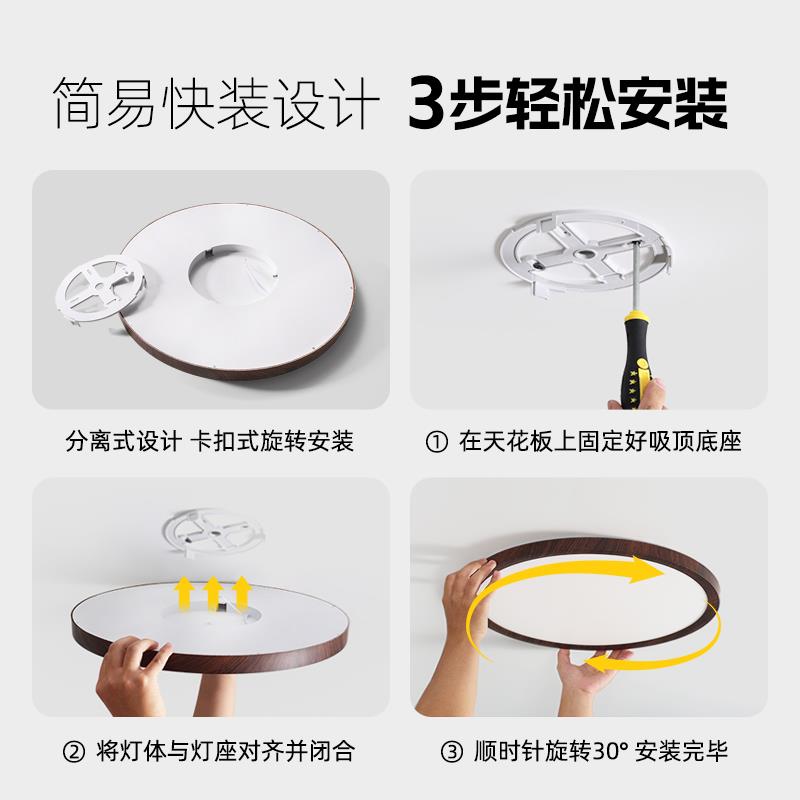 简易快装设计 3步轻松安装

分离式设计 卡扣式旋转安装

① 在天花板上固定好吸顶底座

② 将灯体与灯座对齐并闭合

③ 顺时针旋转30° 安装完毕