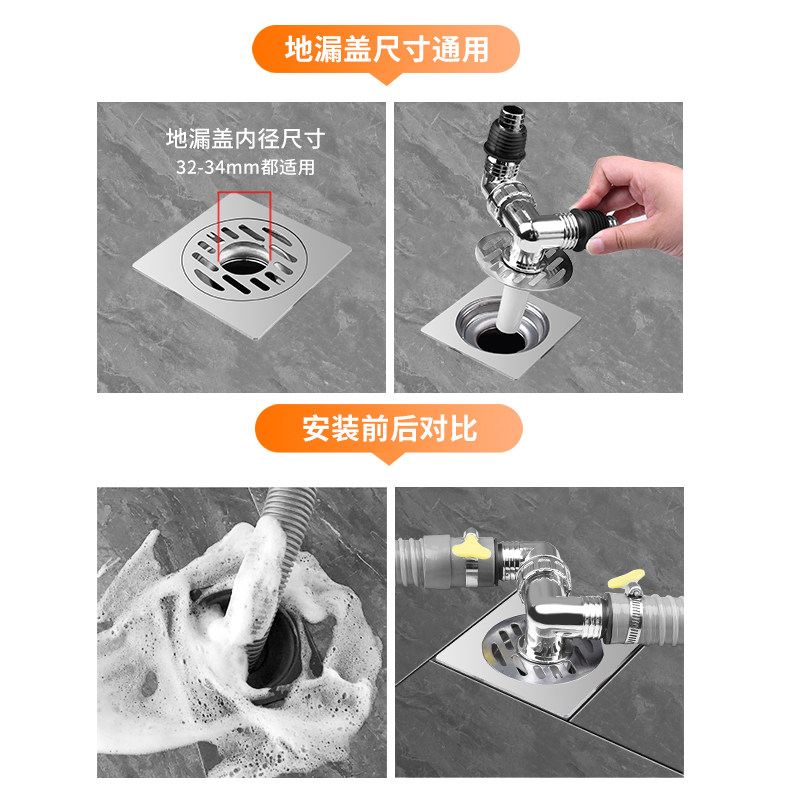 地漏盖尺寸通用

地漏盖内径尺寸
32-34mm都适用

安装前后对比