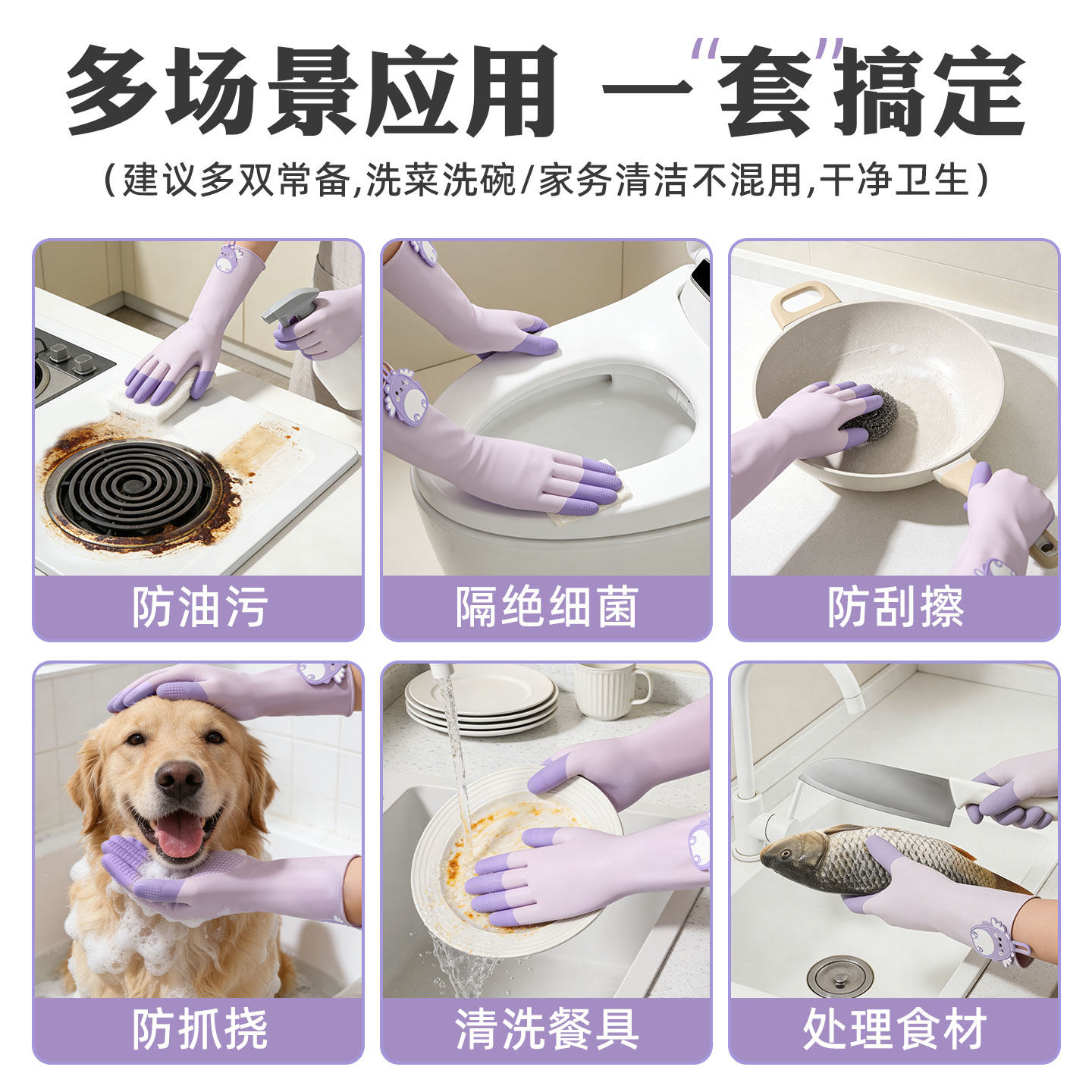 多场景应用 一“套”搞定

（建议多双常备,洗菜洗碗/家务清洁不混用,干净卫生）

防油污

隔绝细菌

防刮擦

防抓挠

清洗餐具

处理食材