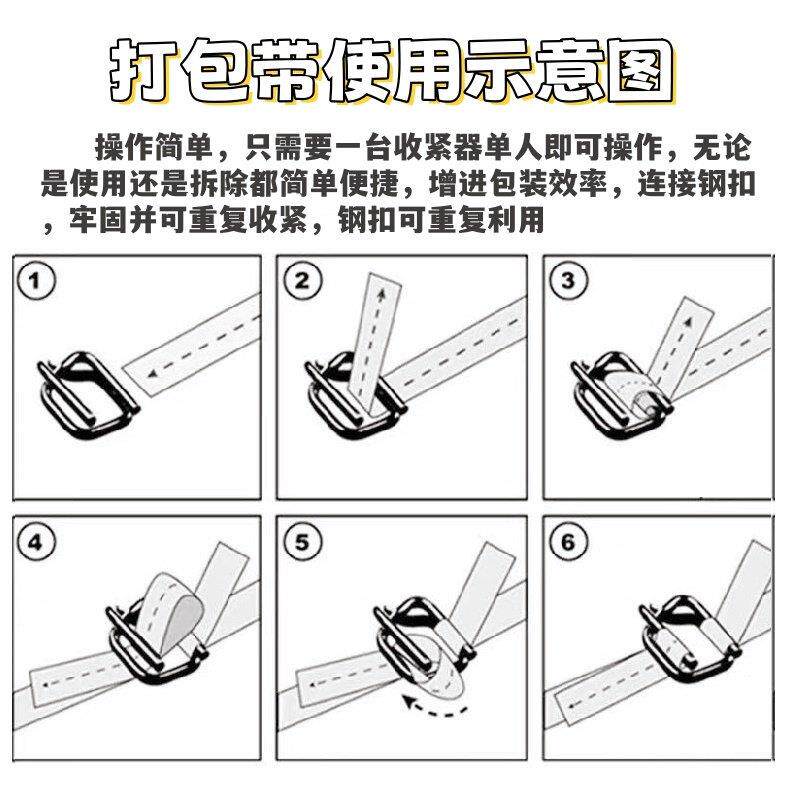 打包带使用示意图

操作简单，只需要一台收紧器单人即可操作，无论是使用还是拆除都简单便捷，增进包装效率，连接钢扣，牢固并可重复收紧，钢扣可重复利用

1

2

3

4

5

6