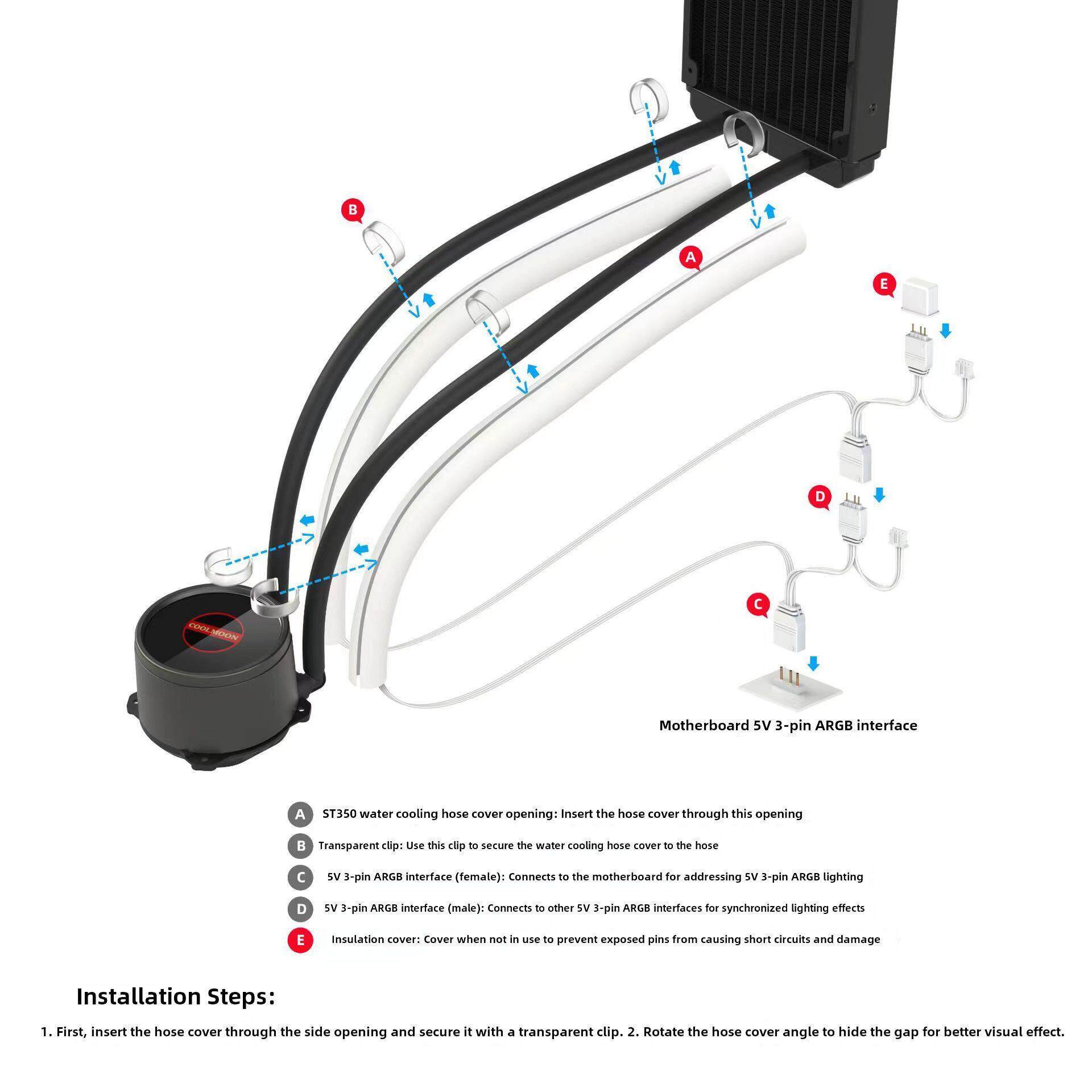 B

A

E

D

C

COOLMOON

Motherboard 5V 3-pin ARGB interface

A ST350 water cooling hose cover opening: Insert the hose cover through this opening

B Transparent clip: Use this clip to secure the water cooling hose cover to the hose

C 5V 3-pin ARGB interface (female): Connects to the motherboard for addressing 5V 3-pin ARGB lighting

D 5V 3-pin ARGB interface (male): Connects to other 5V 3-pin ARGB interfaces for synchronized lighting effects

E Insulation cover: Cover when not in use to prevent exposed pins from causing short circuits and damage

Installation Steps:

1. First, insert the hose cover through the side opening and secure it with a transparent clip. 2. Rotate the hose cover angle to hide the gap for better visual effect.