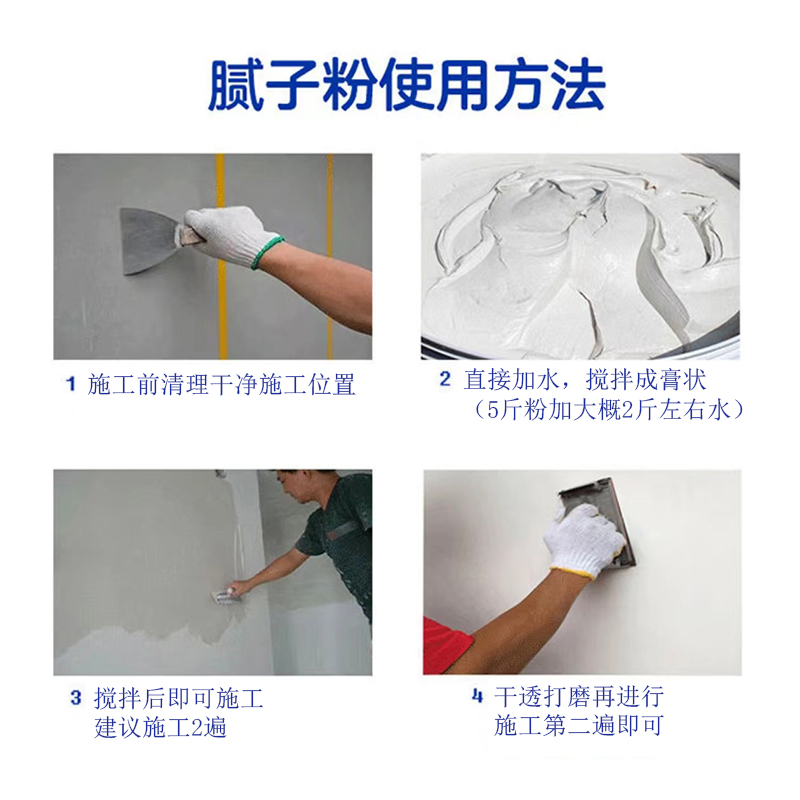 腻子粉使用方法

1 施工前清理干净施工位置

2 直接加水，搅拌成膏状
（5斤粉加大概2斤左右水）

3 搅拌后即可施工
建议施工2遍

4 干透打磨再进行
施工第二遍即可