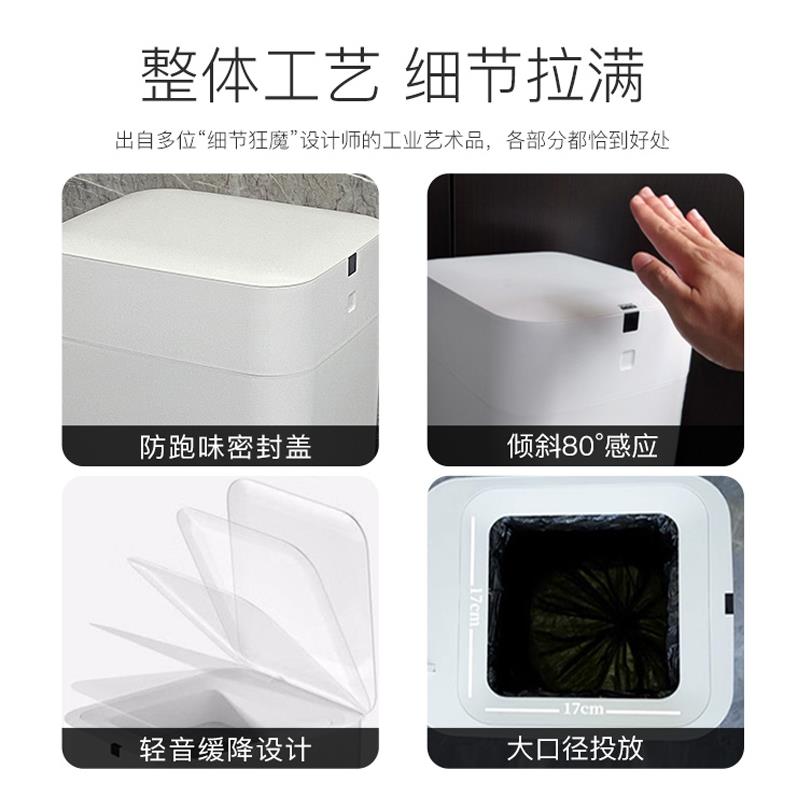 整体工艺 细节拉满

出自多位“细节狂魔”设计师的工业艺术品，各部分都恰到好处

防跑味密封盖

倾斜80°感应

轻音缓降设计

17cm

17cm

大口径投放