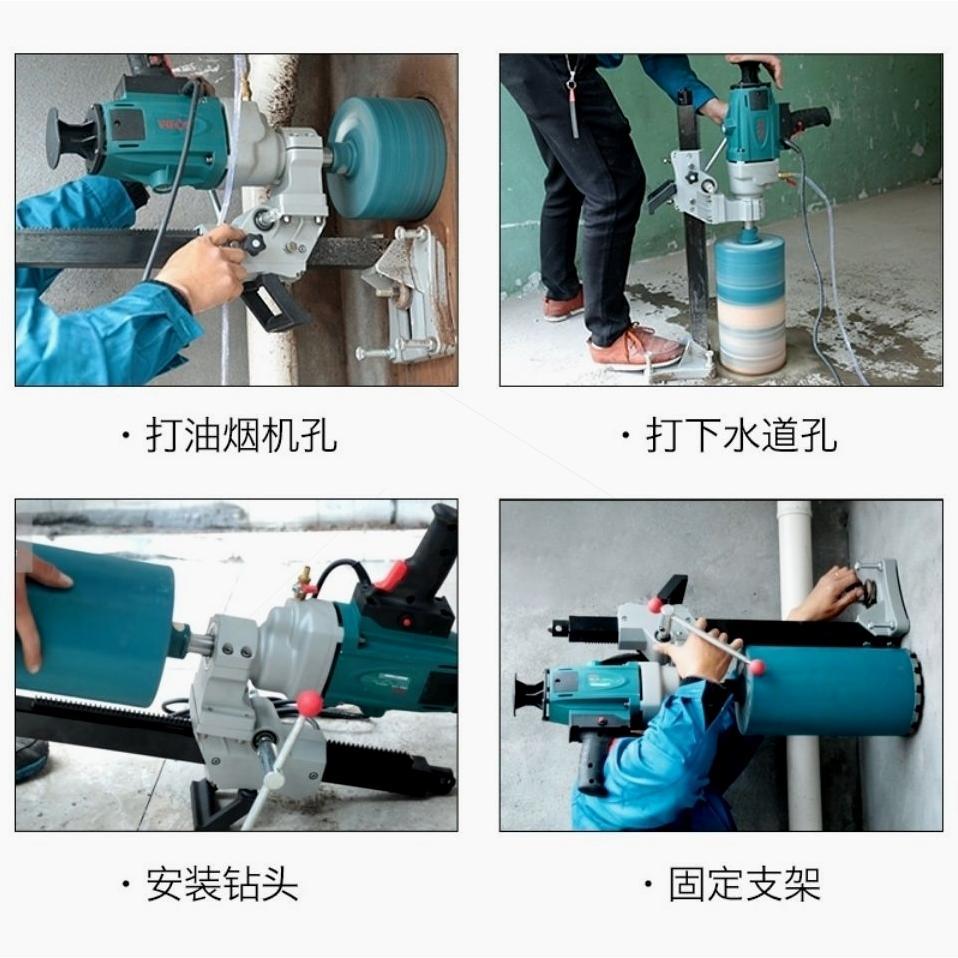 · 打油烟机孔

· 打下水道孔

· 安装钻头

· 固定支架