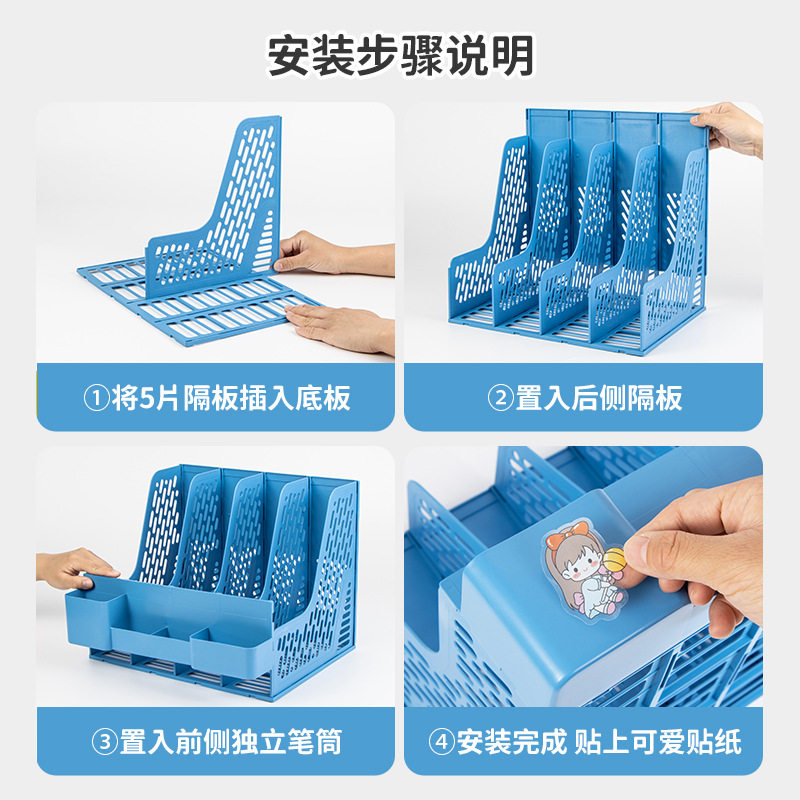 安装步骤说明

①将5片隔板插入底板

②置入后侧隔板

③置入前侧独立笔筒

④安装完成 贴上可爱贴纸