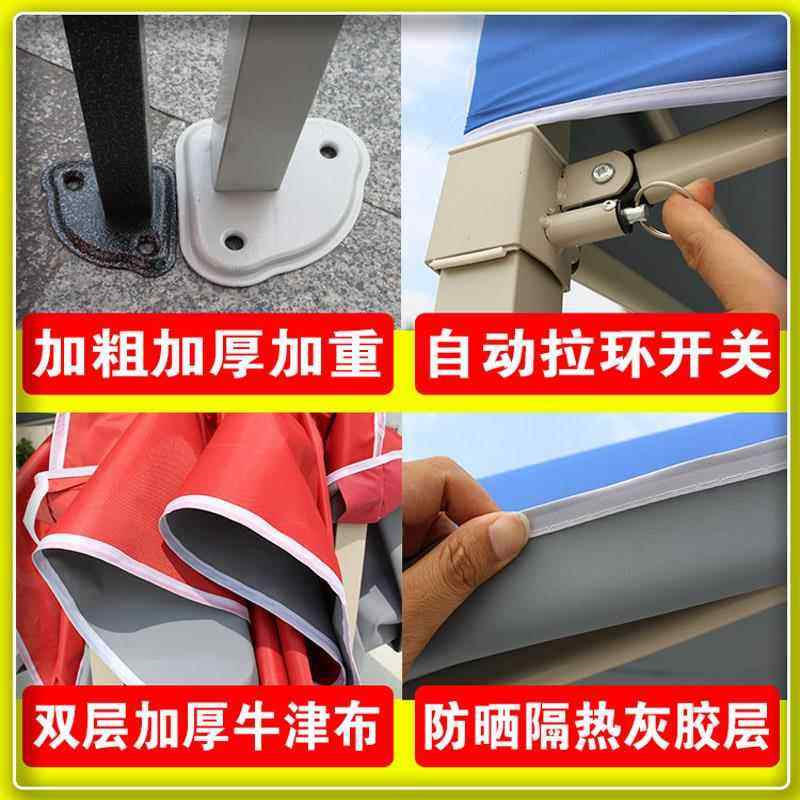 加粗加厚加重

自动拉环开关

双层加厚牛津布

防晒隔热灰胶层