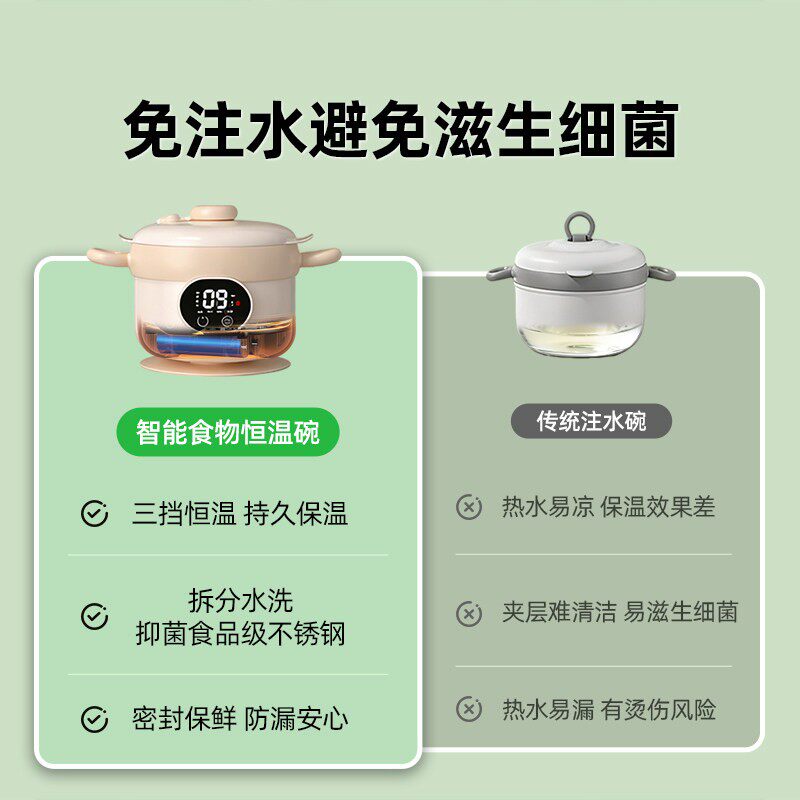 免注水避免滋生细菌

09

智能食物恒温碗

三挡恒温 持久保温

拆分水洗
抑菌食品级不锈钢

密封保鲜 防漏安心

传统注水碗

热水易凉 保温效果差

夹层难清洁 易滋生细菌

热水易漏 有烫伤风险