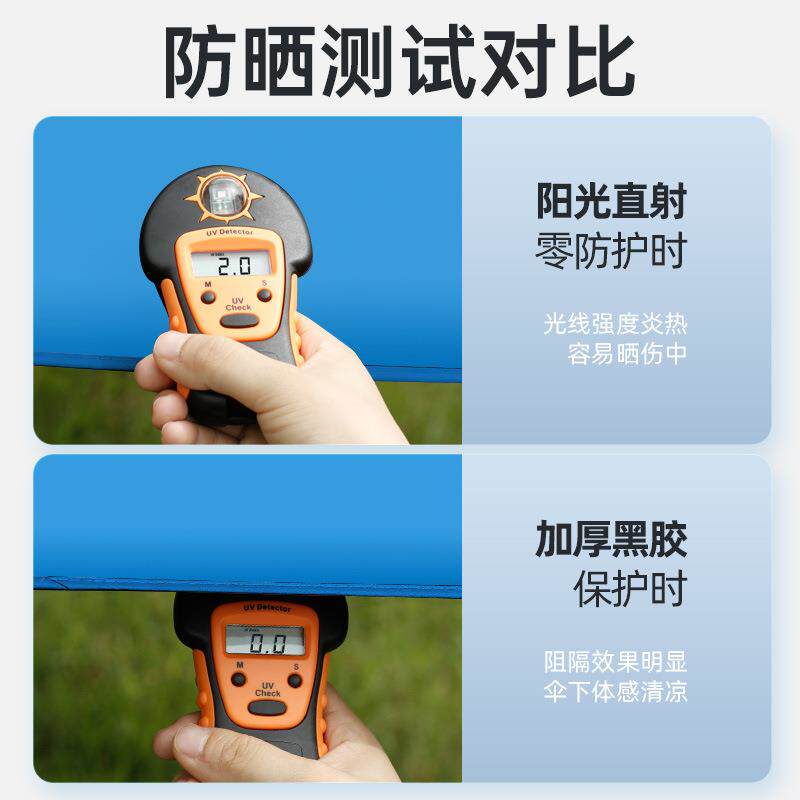 防晒测试对比

UV Detector
2.0
M S
UV Check

阳光直射
零防护时

光线强度炎热
容易晒伤中

UV Detector
0.0
M S
UV Check

加厚黑胶
保护时

阻隔效果明显
伞下体感清凉