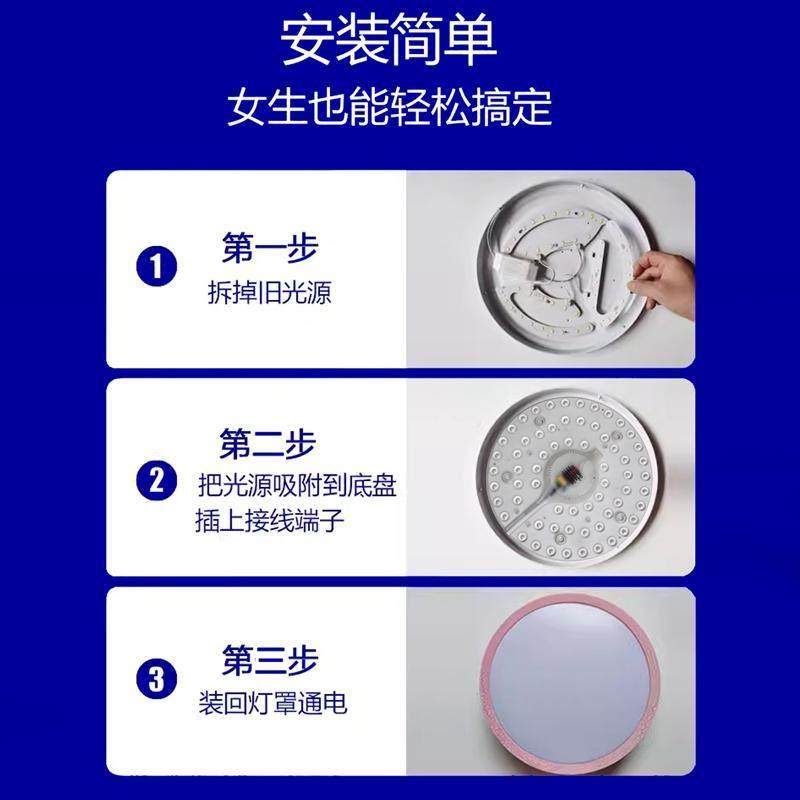 安装简单
女生也能轻松搞定

1
第一步
拆掉旧光源

2
第二步
把光源吸附到底盘
插上接线端子

3
第三步
装回灯罩通电