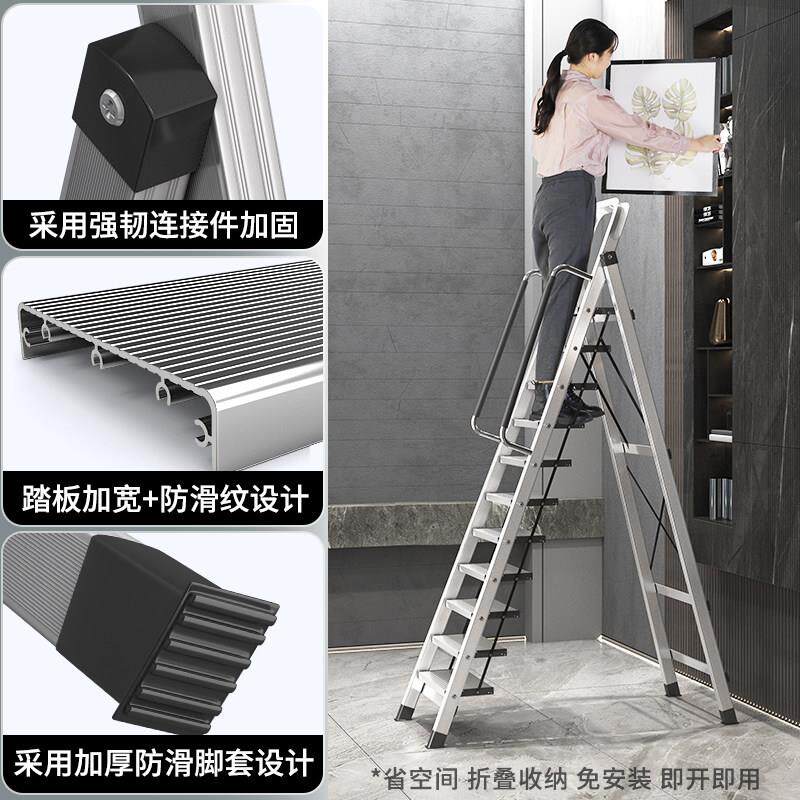 采用强韧连接件加固

踏板加宽+防滑纹设计

采用加厚防滑脚套设计

*省空间 折叠收纳 免安装 即开即用