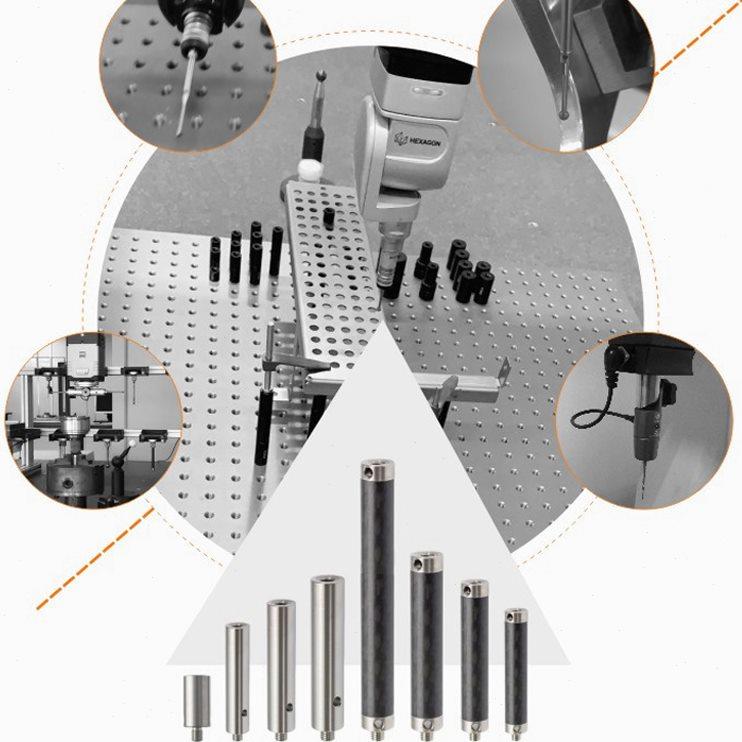 HEXAGON