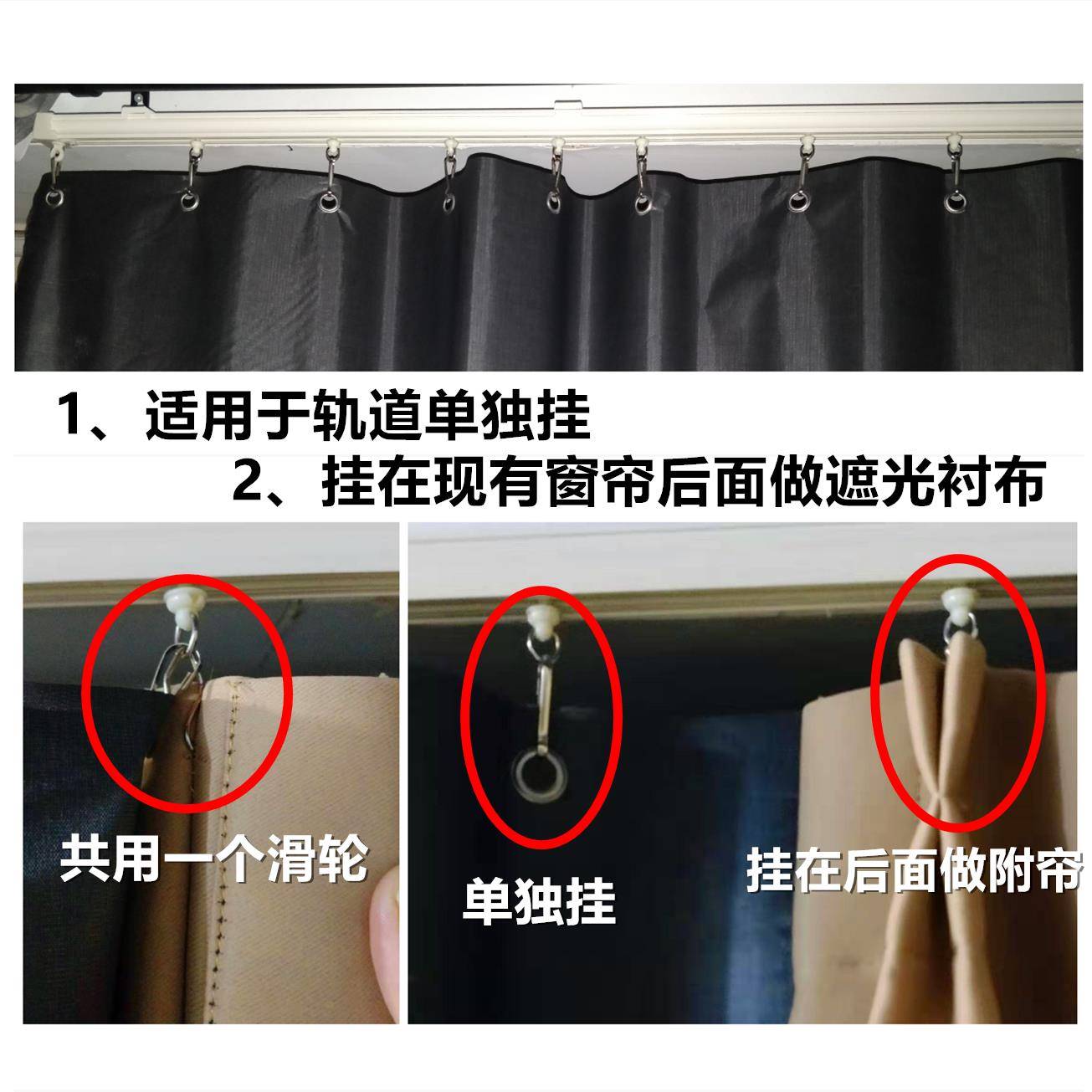 1、适用于轨道单独挂

2、挂在现有窗帘后面做遮光衬布

共用一个滑轮

单独挂

挂在后面做附帘