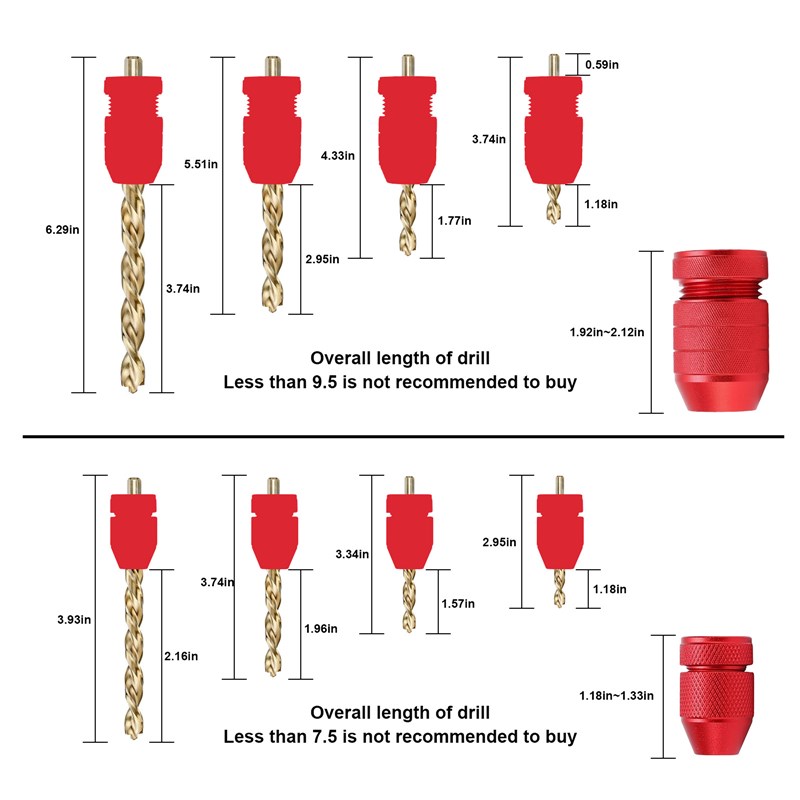 6.29in

3.74in

5.51in

2.95in

4.33in

1.77in

3.74in

0.59in

1.18in

1.92in~2.12in

Overall length of drill
Less than 9.5 is not recommended to buy

3.93in

2.16in

3.74in

1.96in

3.34in

1.57in

2.95in

1.18in

1.18in~1.33in

Overall length of drill
Less than 7.5 is not recommended to buy