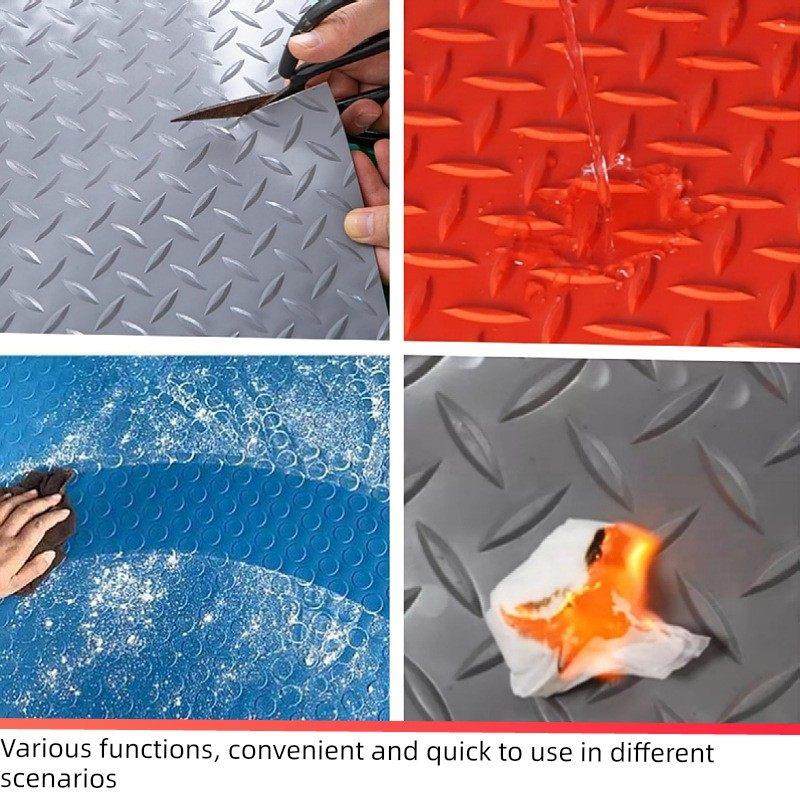 Various functions, convenient and quick to use in different scenarios