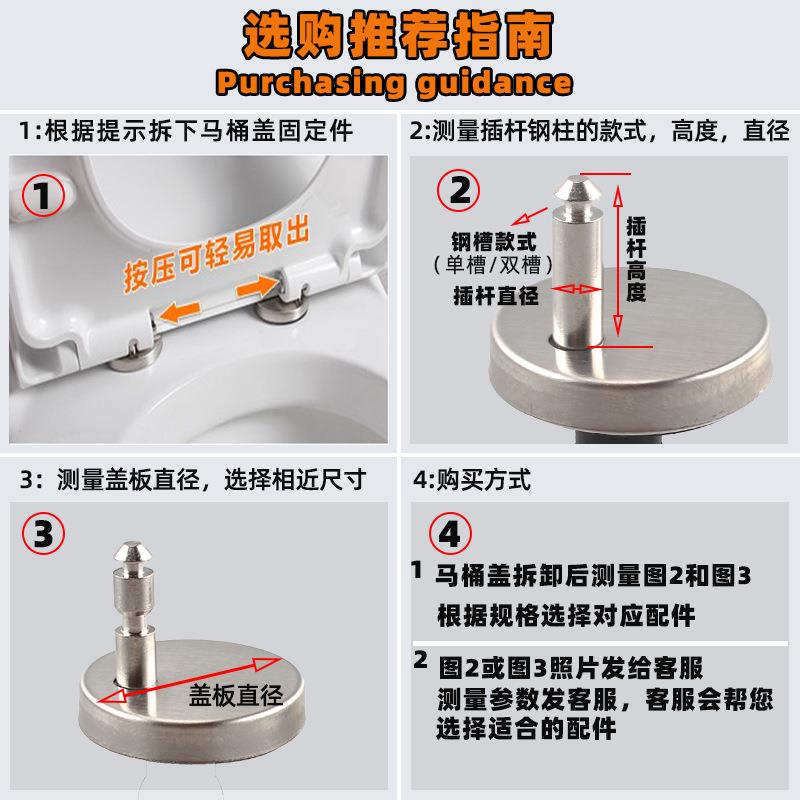 选购推荐指南
Purchasing guidance

1:根据提示拆下马桶盖固定件

①

按压可轻易取出

2:测量插杆钢柱的款式，高度，直径

②

钢槽款式
（单槽/双槽）
插杆直径

插杆高度

3：测量盖板直径，选择相近尺寸

③

盖板直径

4:购买方式

④

1 马桶盖拆卸后测量图2和图3
根据规格选择对应配件

2 图2或图3照片发给客服
测量参数发客服，客服会帮您选择适合的配件