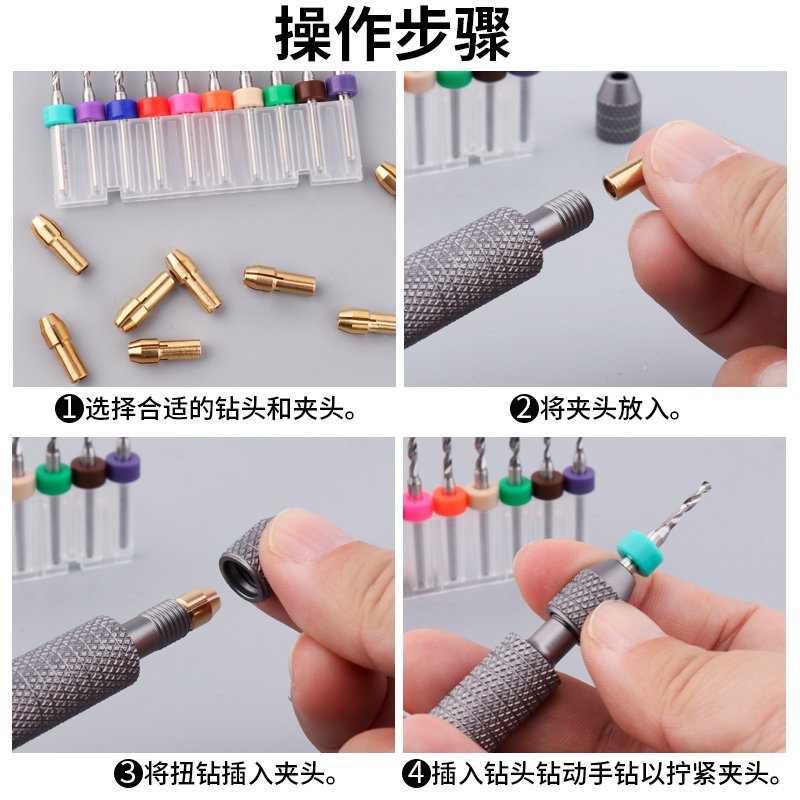 操作步骤

❶选择合适的钻头和夹头。

❷将夹头放入。

❸将扭钻插入夹头。

❹插入钻头钻动手钻以拧紧夹头。