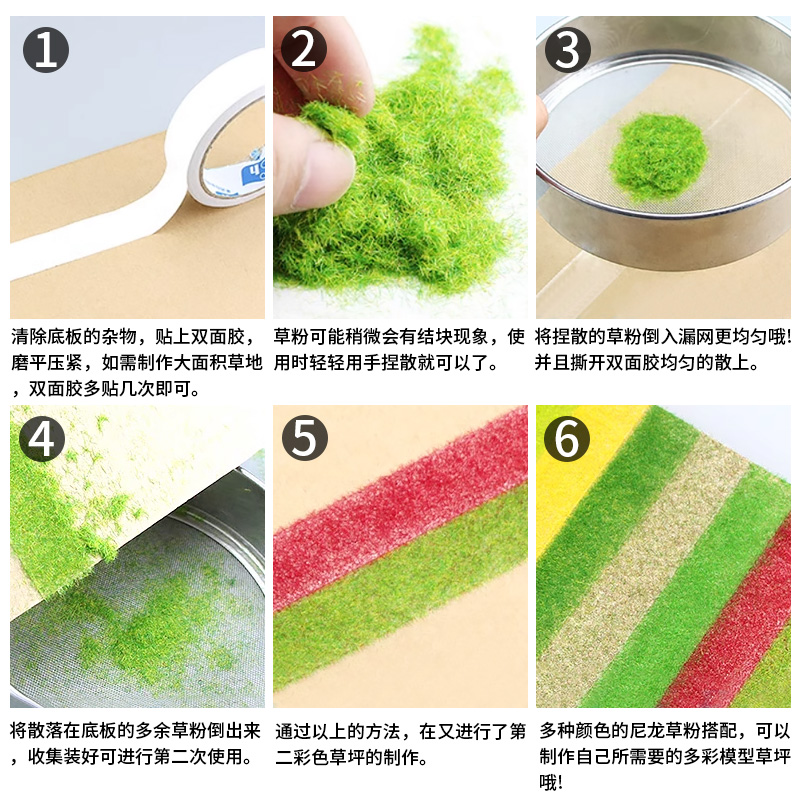 1

清除底板的杂物，贴上双面胶，磨平压紧，如需制作大面积草地，双面胶多贴几次即可。

2

草粉可能稍微会有结块现象，使用时轻轻用手捏散就可以了。

3

将捏散的草粉倒入漏网更均匀哦！并且撕开双面胶均匀的散上。

4

将散落在底板的多余草粉倒出来，收集装好可进行第二次使用。

5

通过以上的方法，在又进行了第二彩色草坪的制作。

6

多种颜色的尼龙草粉搭配，可以制作自己所需要的多彩模型草坪哦！