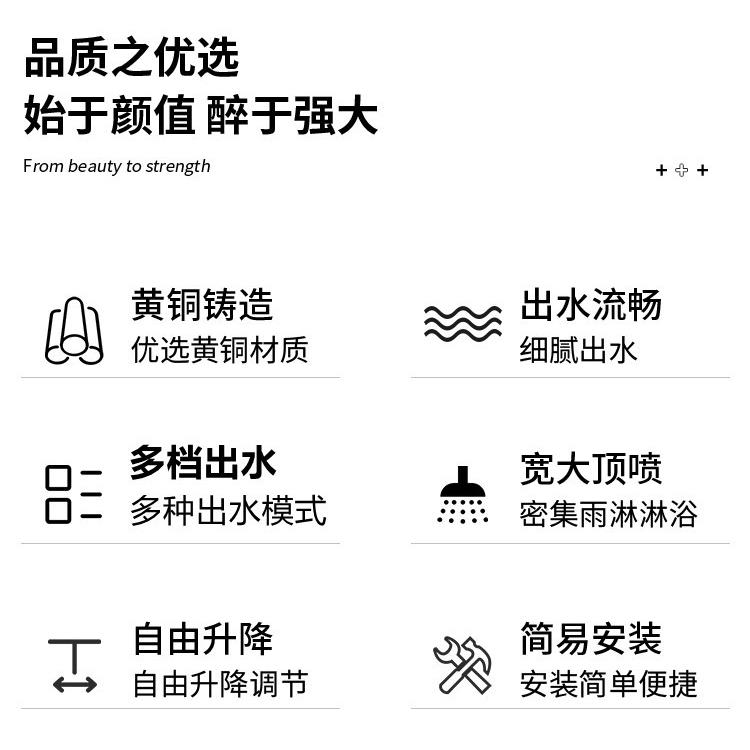 品质之优选
始于颜值 醉于强大

From beauty to strength

黄铜铸造
优选黄铜材质

出水流畅
细腻出水

多档出水
多种出水模式

宽大顶喷
密集雨淋淋浴

自由升降
自由升降调节

简易安装
安装简单便捷