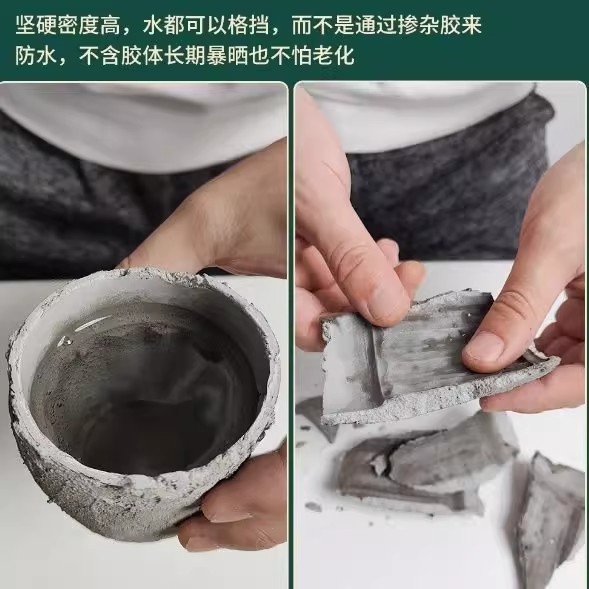 坚硬密度高，水都可以格挡，而不是通过掺杂胶来防水，不含胶体长期暴晒也不怕老化