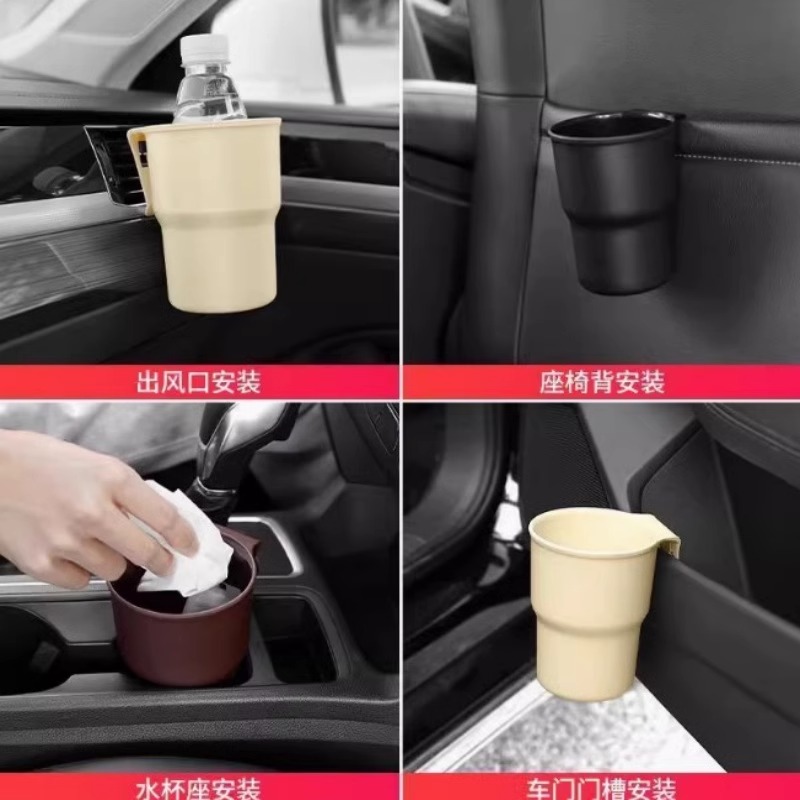 出风口安装

座椅背安装

水杯座安装

车门门槽安装