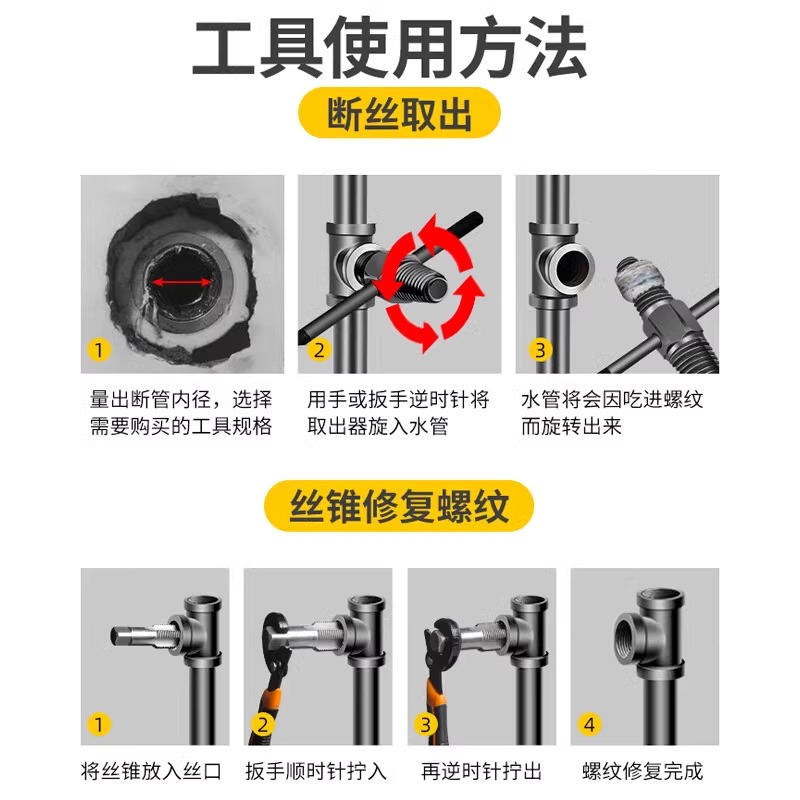 工具使用方法

断丝取出

1

量出断管内径，选择需要购买的工具规格

2

用手或扳手逆时针将取出器旋入水管

3

水管将会因吃进螺纹而旋转出来

丝锥修复螺纹

1

将丝锥放入丝口

2

扳手顺时针拧入

3

再逆时针拧出

4

螺纹修复完成