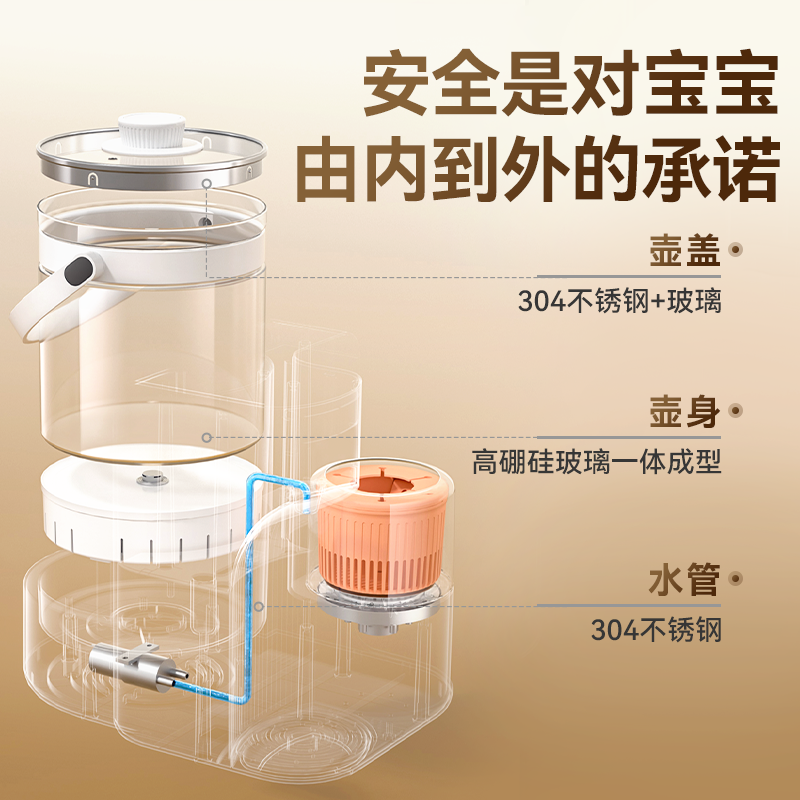 安全是对宝宝
由内到外的承诺

壶盖
304不锈钢+玻璃

壶身
高硼硅玻璃一体成型

水管
304不锈钢