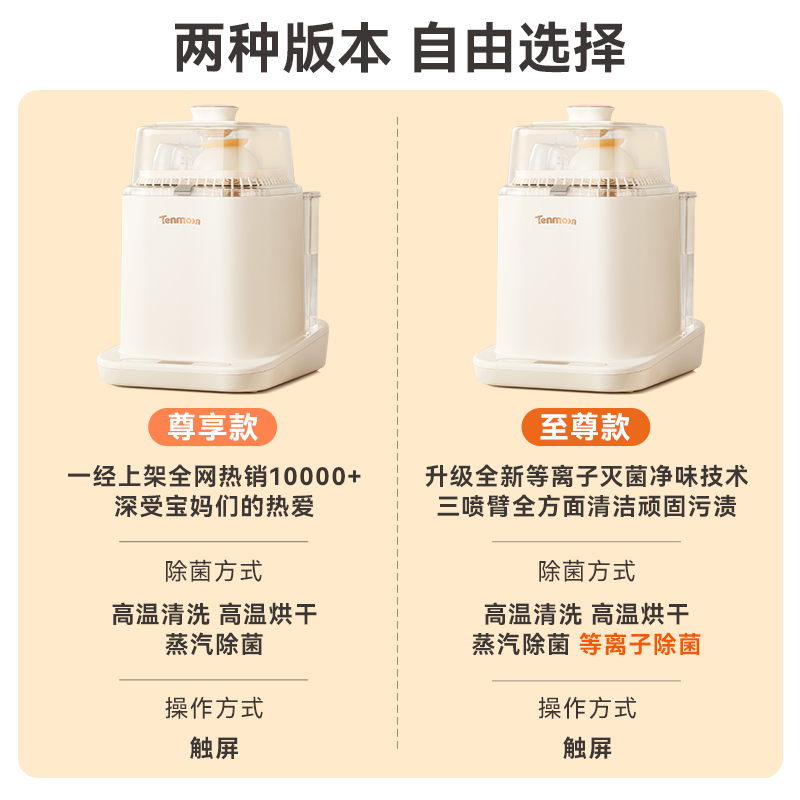 两种版本 自由选择

Tenmoon

尊享款

一经上架全网热销10000+
深受宝妈们的热爱

除菌方式

高温清洗 高温烘干
蒸汽除菌

操作方式

触屏

Tenmoon

至尊款

升级全新等离子灭菌净味技术
三喷臂全方面清洁顽固污渍

除菌方式

高温清洗 高温烘干
蒸汽除菌 等离子除菌

操作方式

触屏