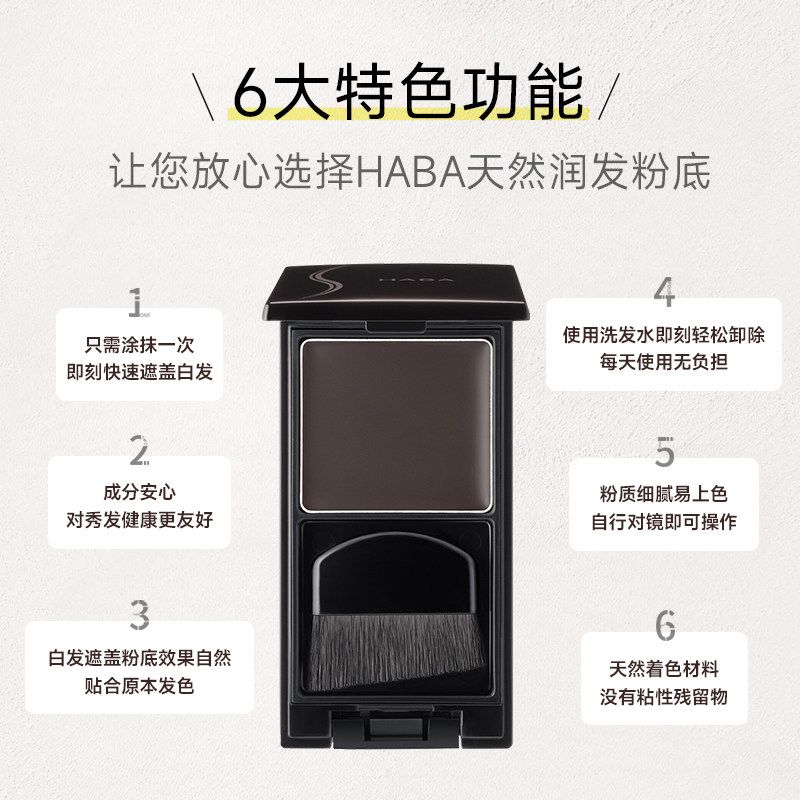 \ 6大特色功能 /

让您放心选择HABA天然润发粉底

HABA

1

只需涂抹一次
即刻快速遮盖白发

2

成分安心
对秀发健康更友好

3

白发遮盖粉底效果自然
贴合原本发色

4

使用洗发水即刻轻松卸除
每天使用无负担

5

粉质细腻易上色
自行对镜即可操作

6

天然着色材料
没有粘性残留物