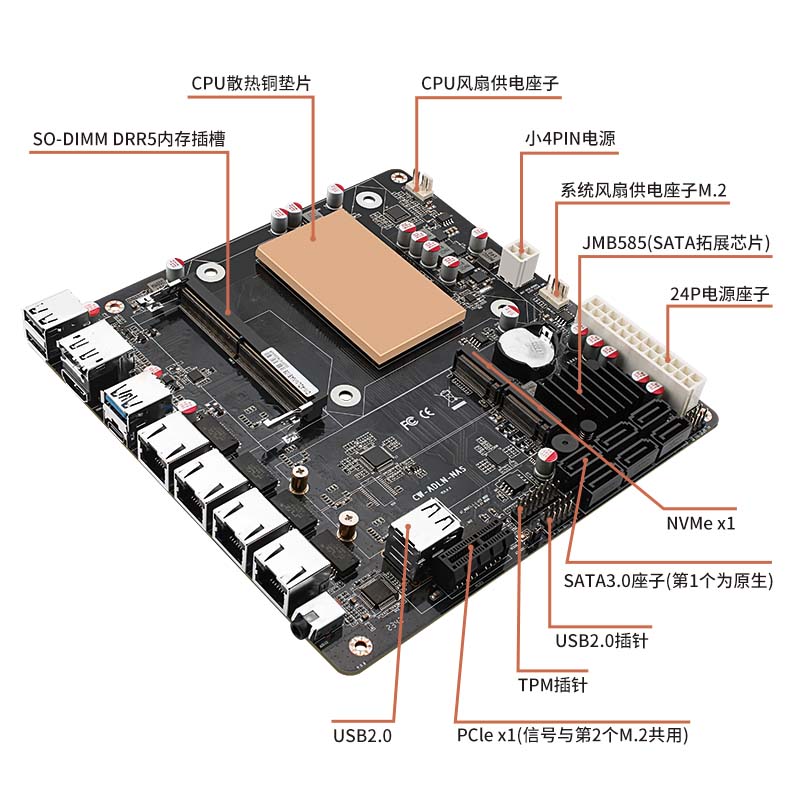 CPU散热铜垫片

CPU风扇供电座子

SO-DIMM DRR5内存插槽

小4PIN电源

系统风扇供电座子M.2

JMB585(SATA拓展芯片)

24P电源座子

CW-ADLN-NAS

NVMe x1

SATA3.0座子(第1个为原生)

USB2.0插针

TPM插针

USB2.0

PCle x1(信号与第2个M.2共用)