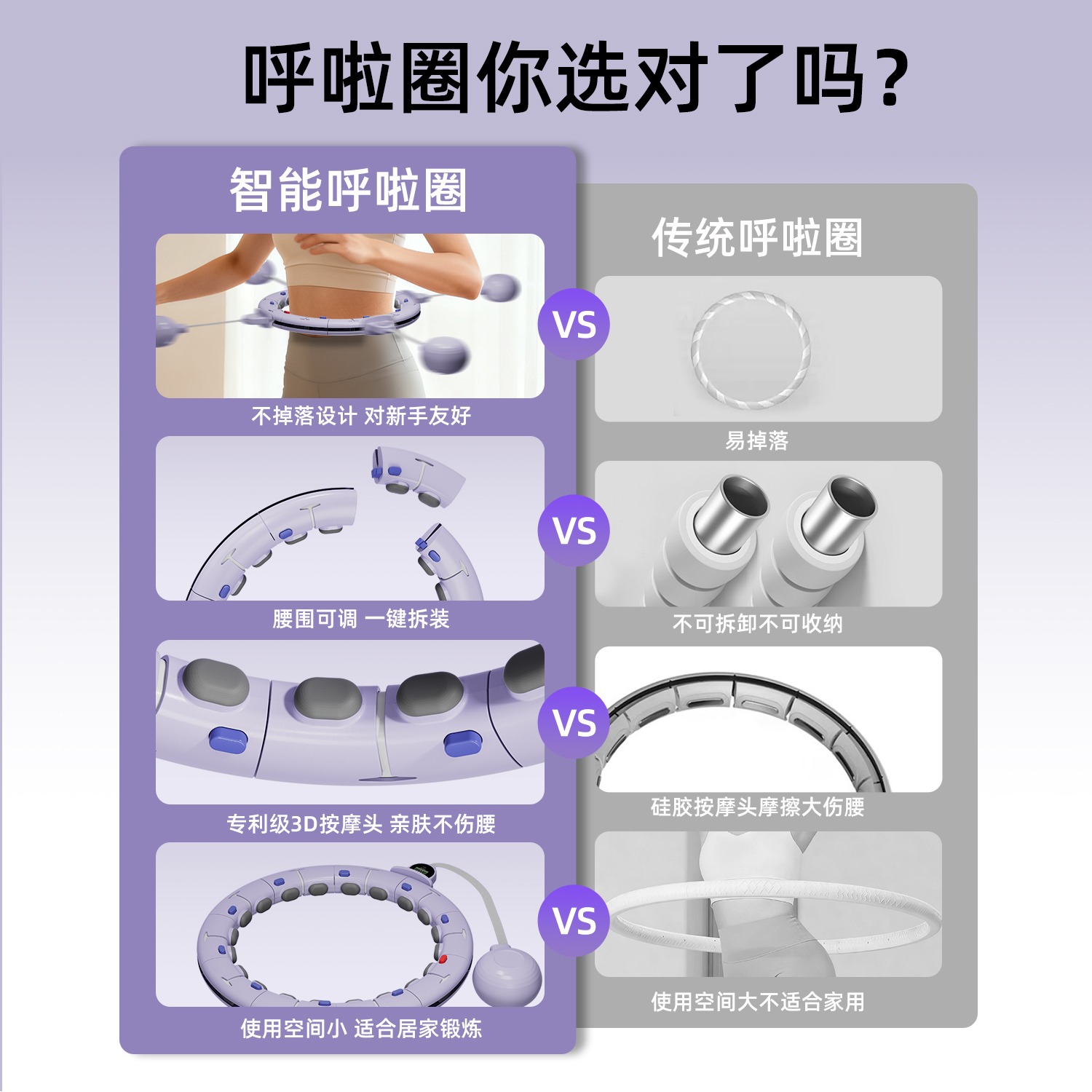 呼啦圈你选对了吗？

智能呼啦圈

不掉落设计 对新手友好

腰围可调 一键拆装

专利级3D按摩头 亲肤不伤腰

使用空间小 适合居家锻炼

VS

VS

VS

VS

传统呼啦圈

易掉落

不可拆卸不可收纳

硅胶按摩头摩擦大伤腰

使用空间大不适合家用