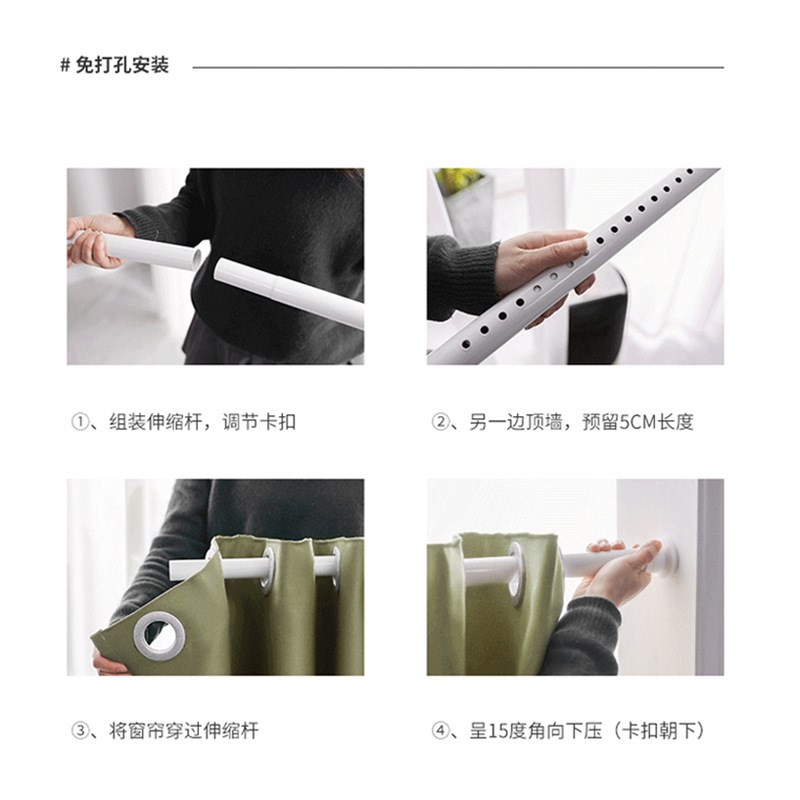 # 免打孔安装

①、组装伸缩杆，调节卡扣

②、另一边顶墙，预留5CM长度

③、将窗帘穿过伸缩杆

④、呈15度角向下压（卡扣朝下）