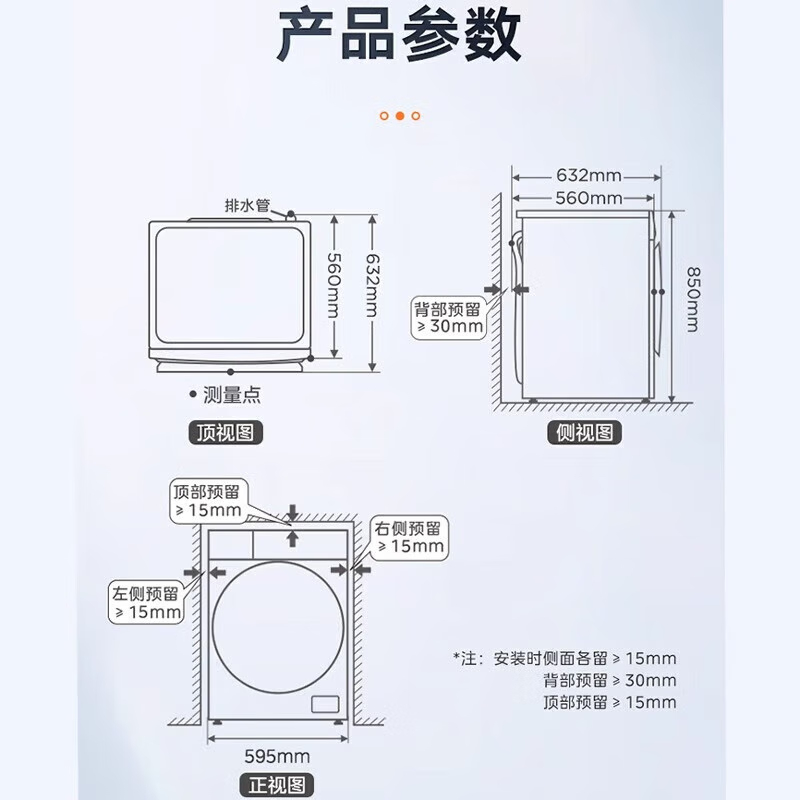 产品参数

排水管
560mm
632mm
• 测量点
顶视图

632mm
560mm
背部预留 ≥ 30mm
850mm
侧视图

顶部预留 ≥ 15mm
右侧预留 ≥ 15mm
左侧预留 ≥ 15mm
595mm
正视图

*注：安装时侧面各留 ≥ 15mm
背部预留 ≥ 30mm
顶部预留 ≥ 15mm