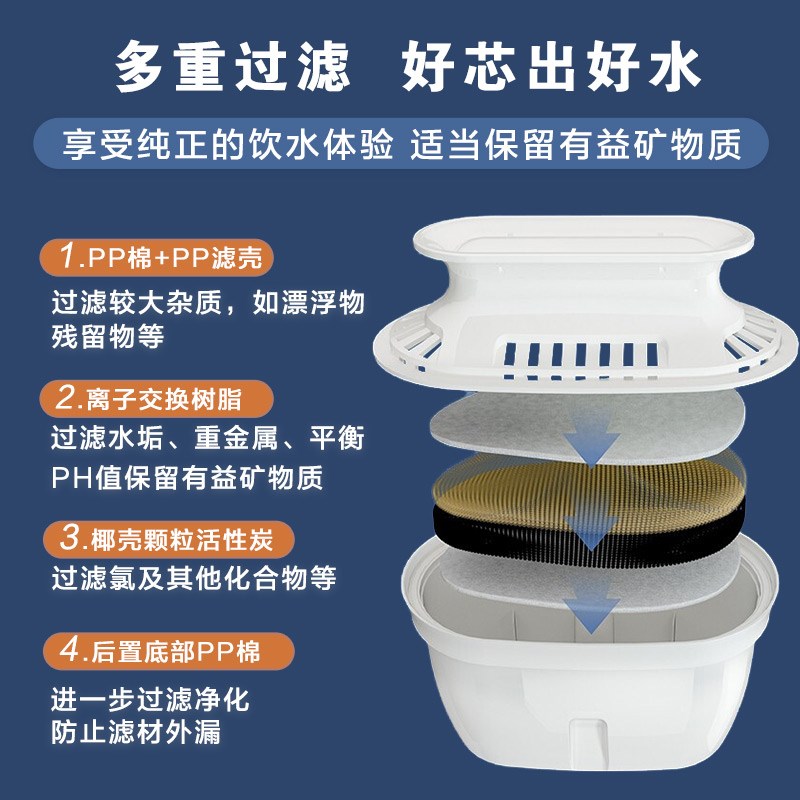 多重过滤　好芯出好水

享受纯正的饮水体验 适当保留有益矿物质

1.PP棉+PP滤壳

过滤较大杂质，如漂浮物残留物等

2.离子交换树脂

过滤水垢、重金属、平衡PH值保留有益矿物质

3.椰壳颗粒活性炭

过滤氯及其他化合物等

4.后置底部PP棉

进一步过滤净化
防止滤材外漏