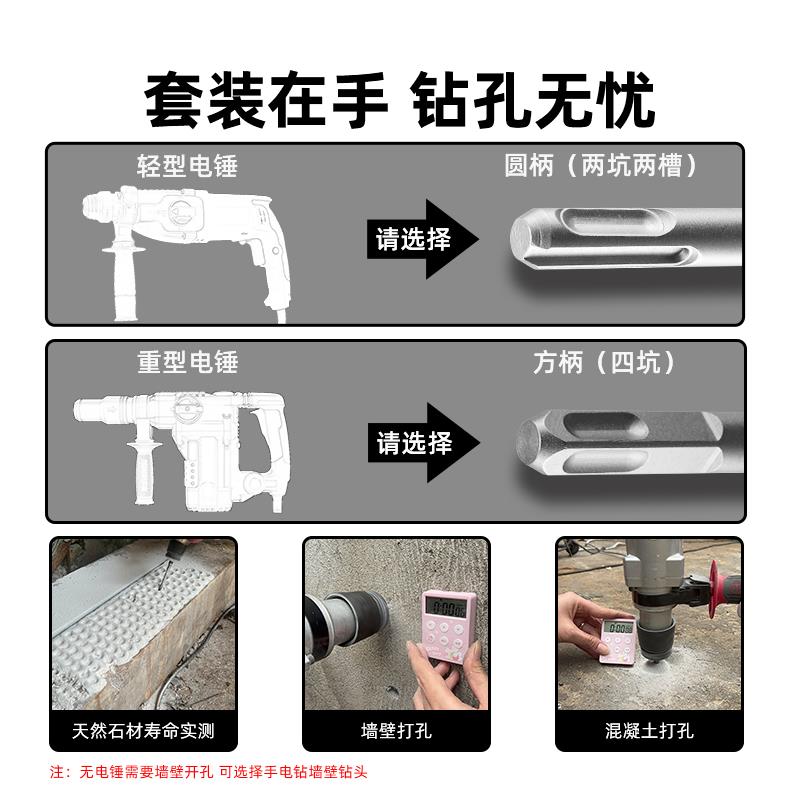 套装在手 钻孔无忧

轻型电锤

请选择

圆柄（两坑两槽）

重型电锤

请选择

方柄（四坑）

天然石材寿命实测

墙壁打孔

混凝土打孔

注：无电锤需要墙壁开孔 可选择手电钻墙壁钻头