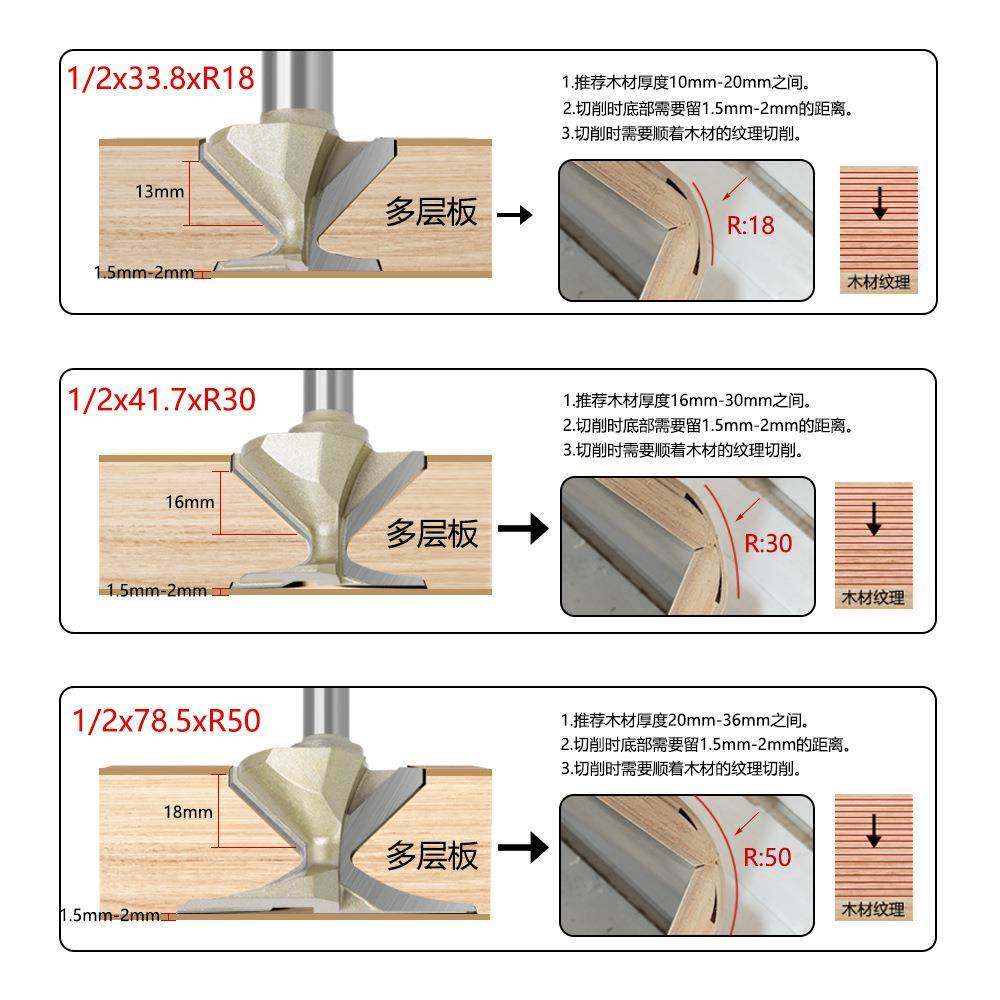 1/2x33.8xR18

13mm

1.5mm-2mm

多层板

1.推荐木材厚度10mm-20mm之间。
2.切削时底部需要留1.5mm-2mm的距离。
3.切削时需要顺着木材的纹理切削。

R:18

木材纹理

1/2x41.7xR30

16mm

1.5mm-2mm

多层板

1.推荐木材厚度16mm-30mm之间。
2.切削时底部需要留1.5mm-2mm的距离。
3.切削时需要顺着木材的纹理切削。

R:30

木材纹理

1/2x78.5xR50

18mm

1.5mm-2mm

多层板

1.推荐木材厚度20mm-36mm之间。
2.切削时底部需要留1.5mm-2mm的距离。
3.切削时需要顺着木材的纹理切削。

R:50

木材纹理